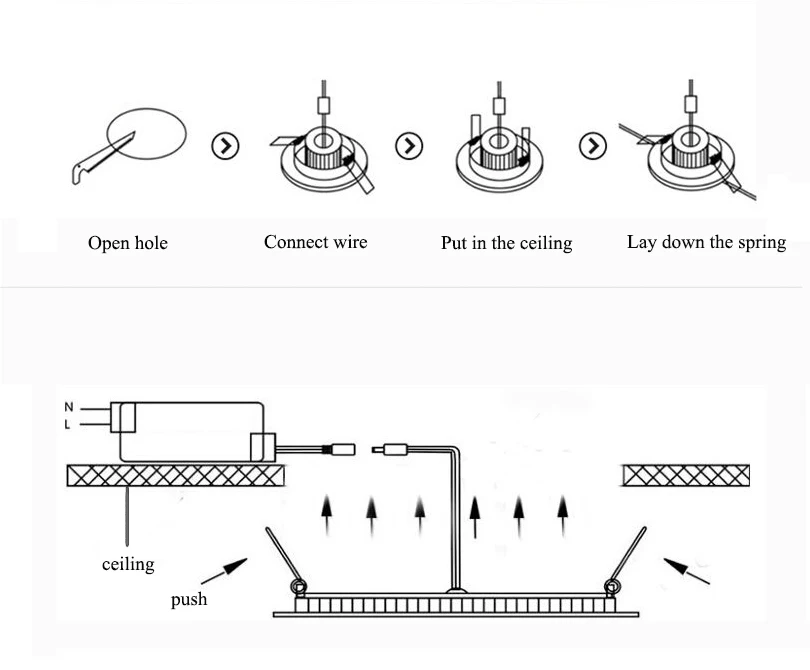 Open hole
Connect wire
Put in the ceiling
Lay down the spring

N
L
ceiling
push