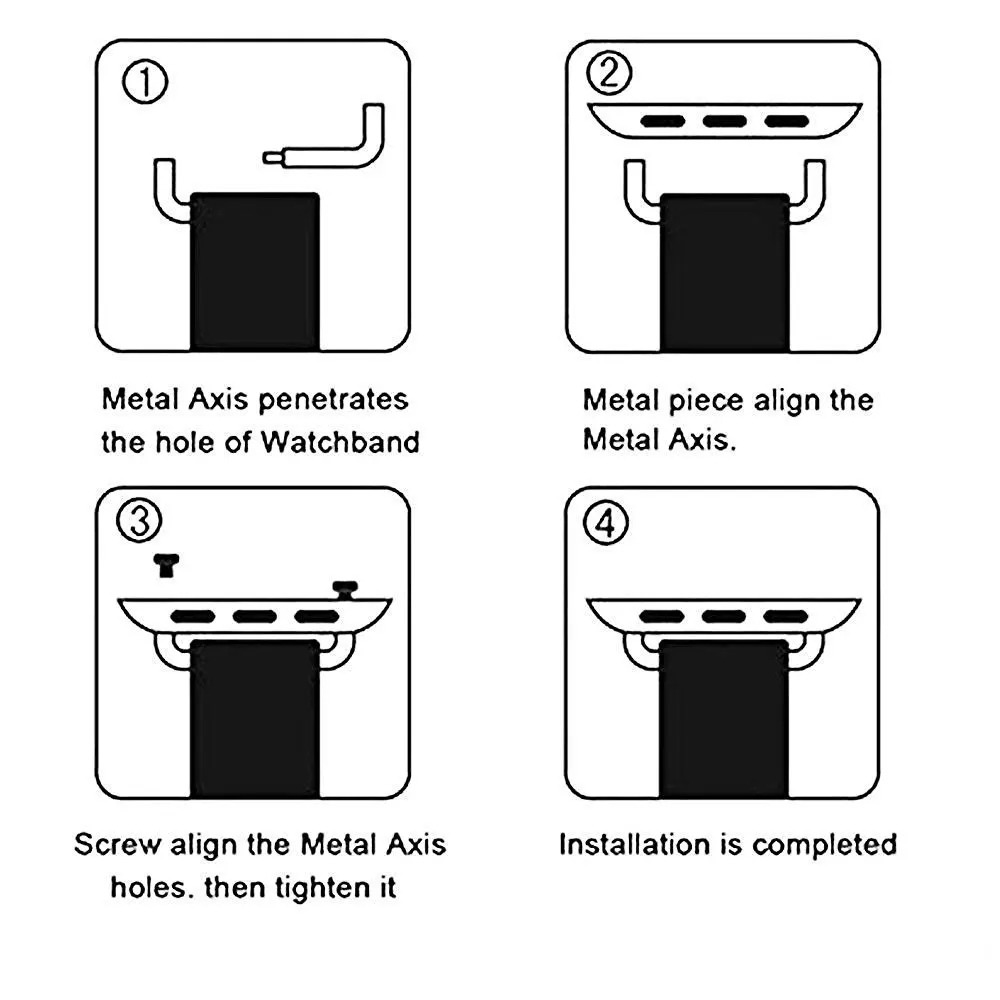 ①

Metal Axis penetrates the hole of Watchband

②

Metal piece align the Metal Axis.

③

Screw align the Metal Axis holes. then tighten it

④

Installation is completed