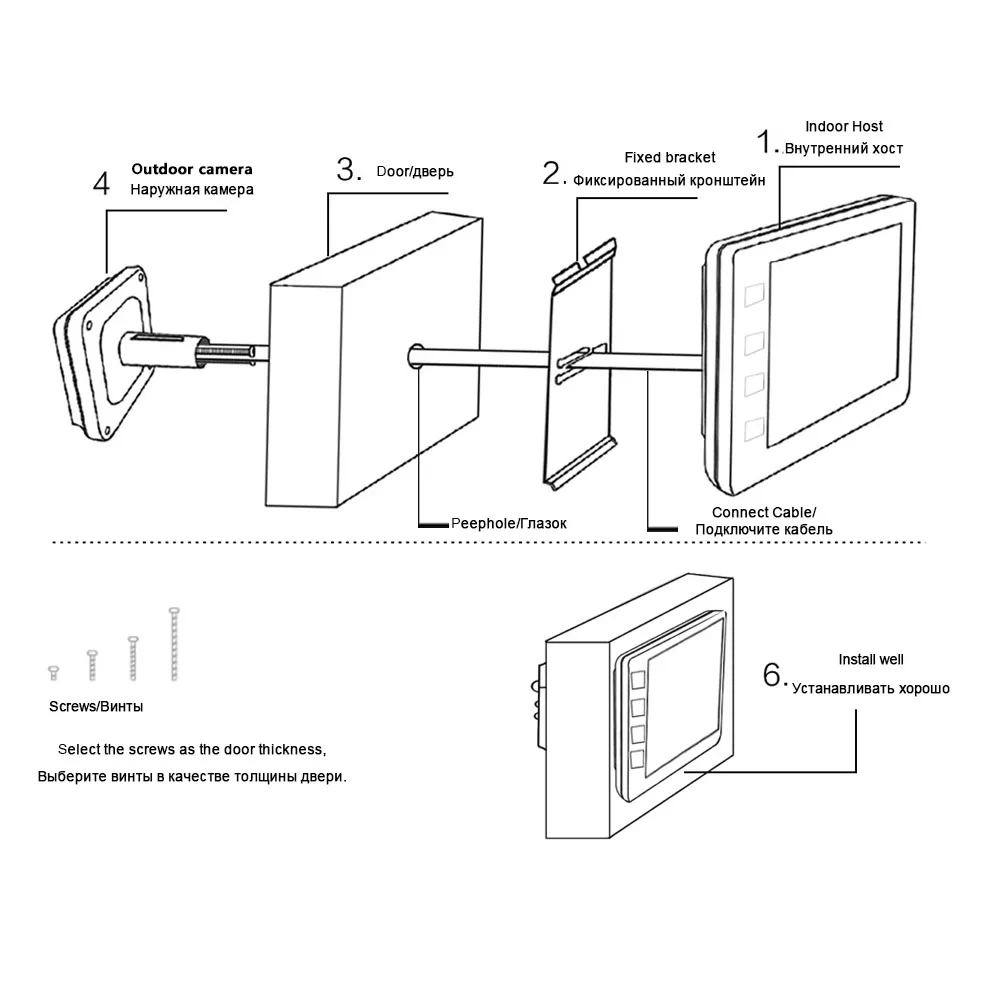 4 Outdoor camera
Наружная камера

3. Door/дверь

2. Fixed bracket
Фиксированный кронштейн

1. Indoor Host
Внутренний хост

Peephole/Глазок

Connect Cable/
Подключите кабель

Screws/Винты

Select the screws as the door thickness,
Выберите винты в качестве толщины двери.

6. Install well
Устанавливать хорошо