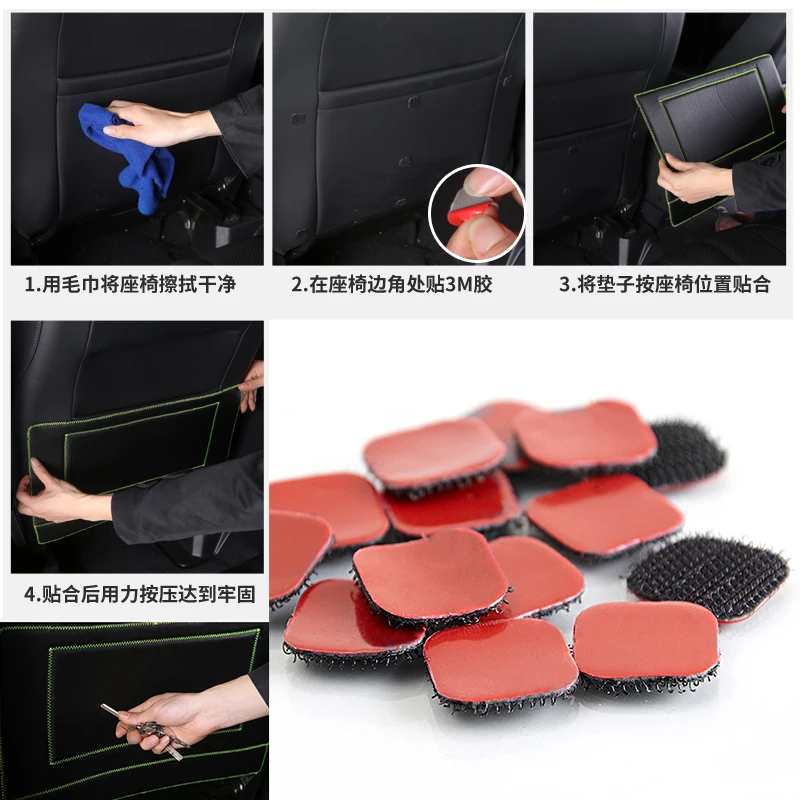 1.用毛巾将座椅擦拭干净

2.在座椅边角处贴3M胶

3.将垫子按座椅位置贴合

4.贴合后用力按压达到牢固