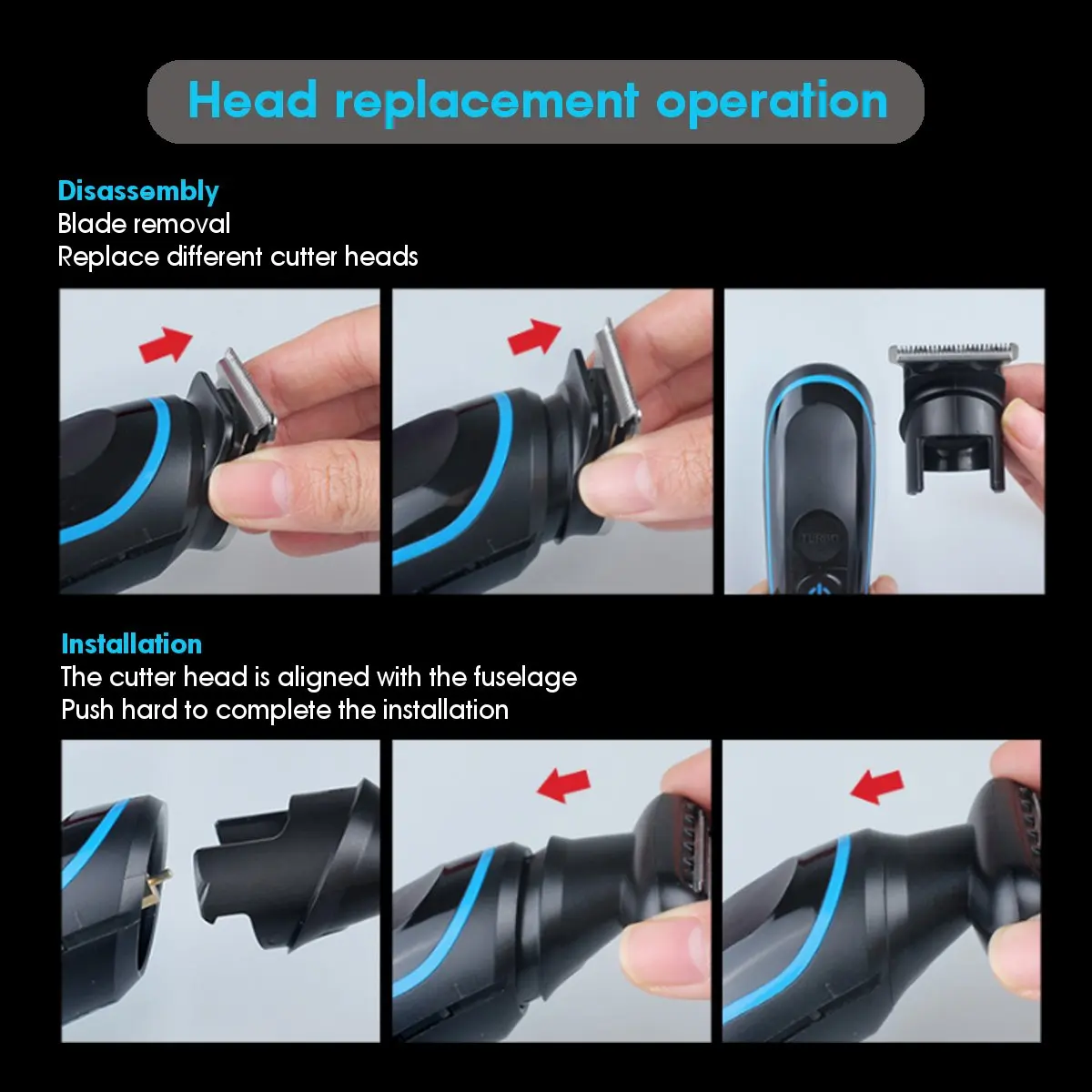 Head replacement operation

Disassembly
Blade removal
Replace different cutter heads

TURBO

Installation
The cutter head is aligned with the fuselage
Push hard to complete the installation