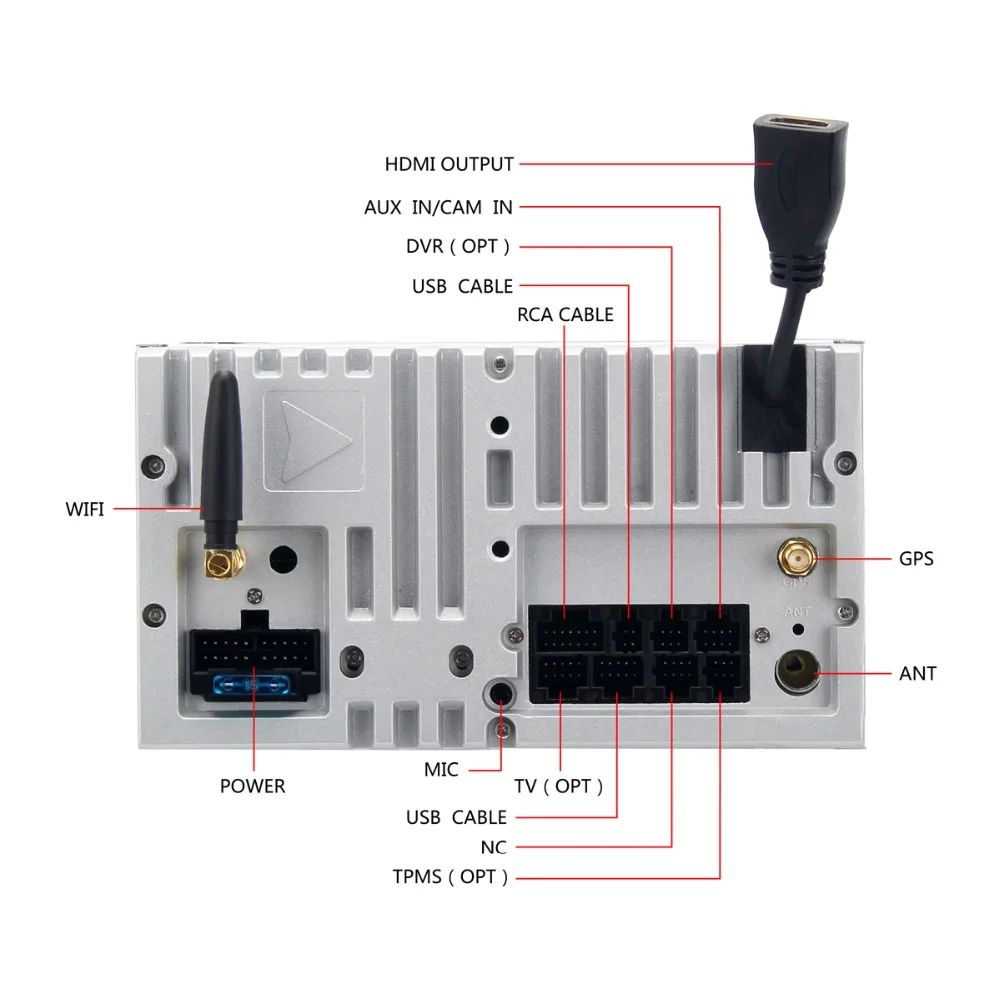 HDMI OUTPUT
AUX IN/CAM IN
DVR ( OPT )
USB CABLE
RCA CABLE
WIFI
GPS
GPS
ANT
ANT
POWER
MIC
TV ( OPT )
USB CABLE
NC
TPMS ( OPT )