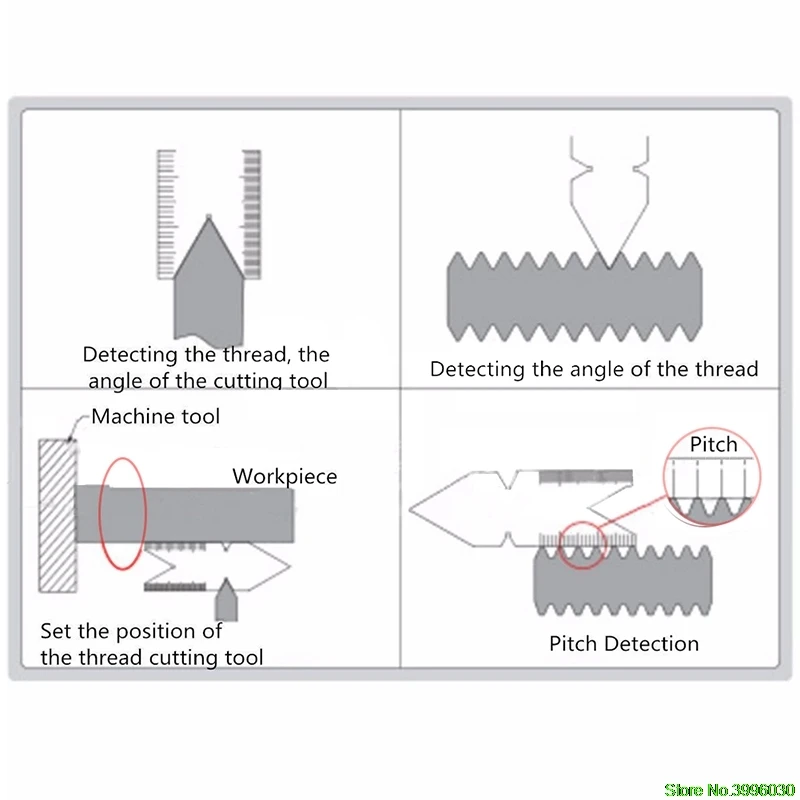 Detecting the thread, the angle of the cutting tool

Detecting the angle of the thread

Machine tool

Workpiece

Set the position of the thread cutting tool

Pitch

Pitch Detection

Store No.3996030