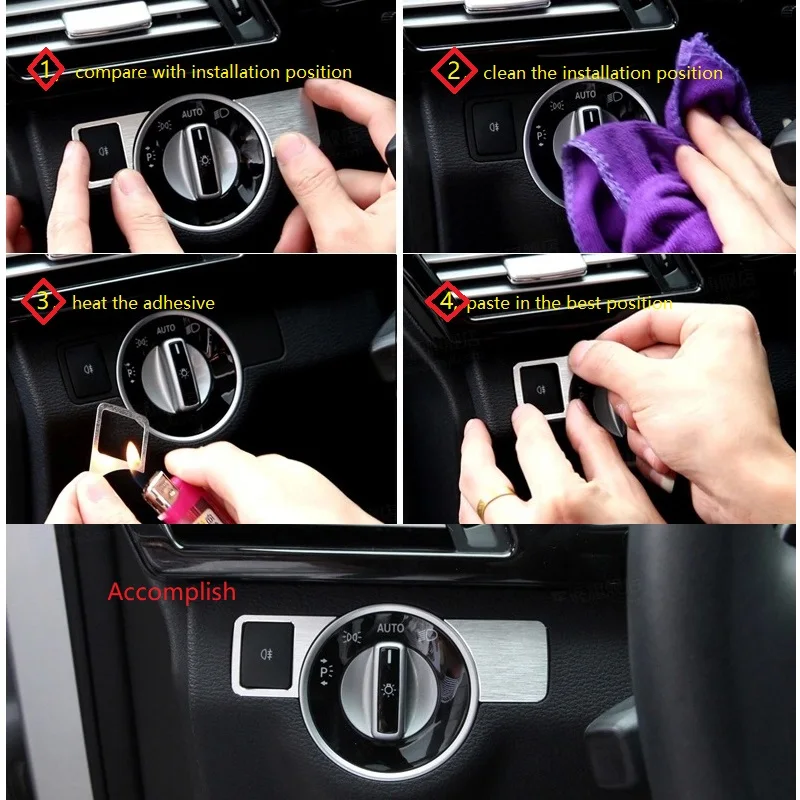 1 compare with installation position

AUTO

P

2 clean the installation position

AUTO

3 heat the adhesive

AUTO

P

4 paste in the best position

Accomplish

AUTO

P