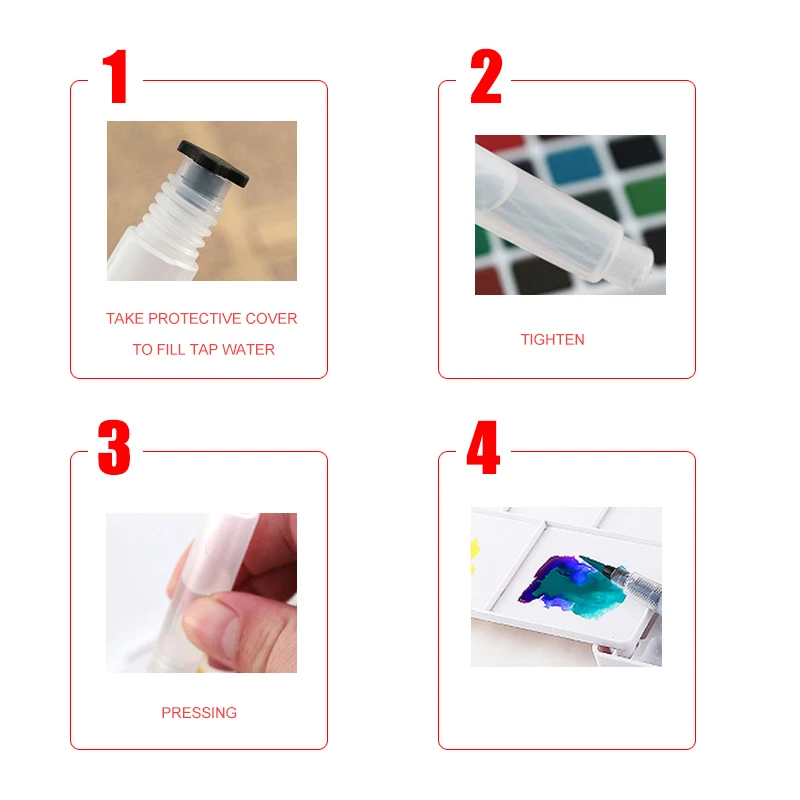 1

TAKE PROTECTIVE COVER
TO FILL TAP WATER

2

TIGHTEN

3

PRESSING

4