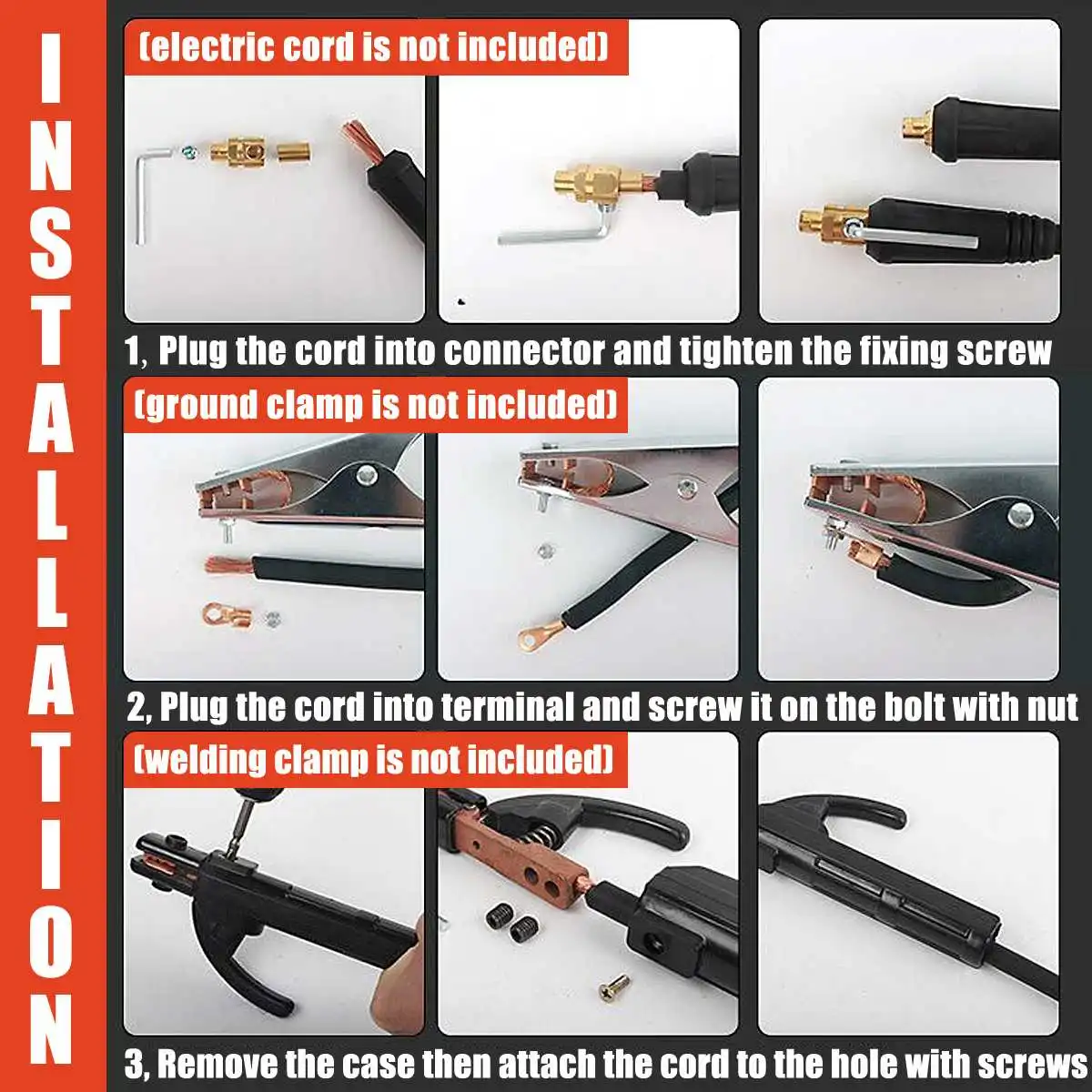 INSTALLATION

(electric cord is not included)

1, Plug the cord into connector and tighten the fixing screw

(ground clamp is not included)

2, Plug the cord into terminal and screw it on the bolt with nut

(welding clamp is not included)

3, Remove the case then attach the cord to the hole with screws