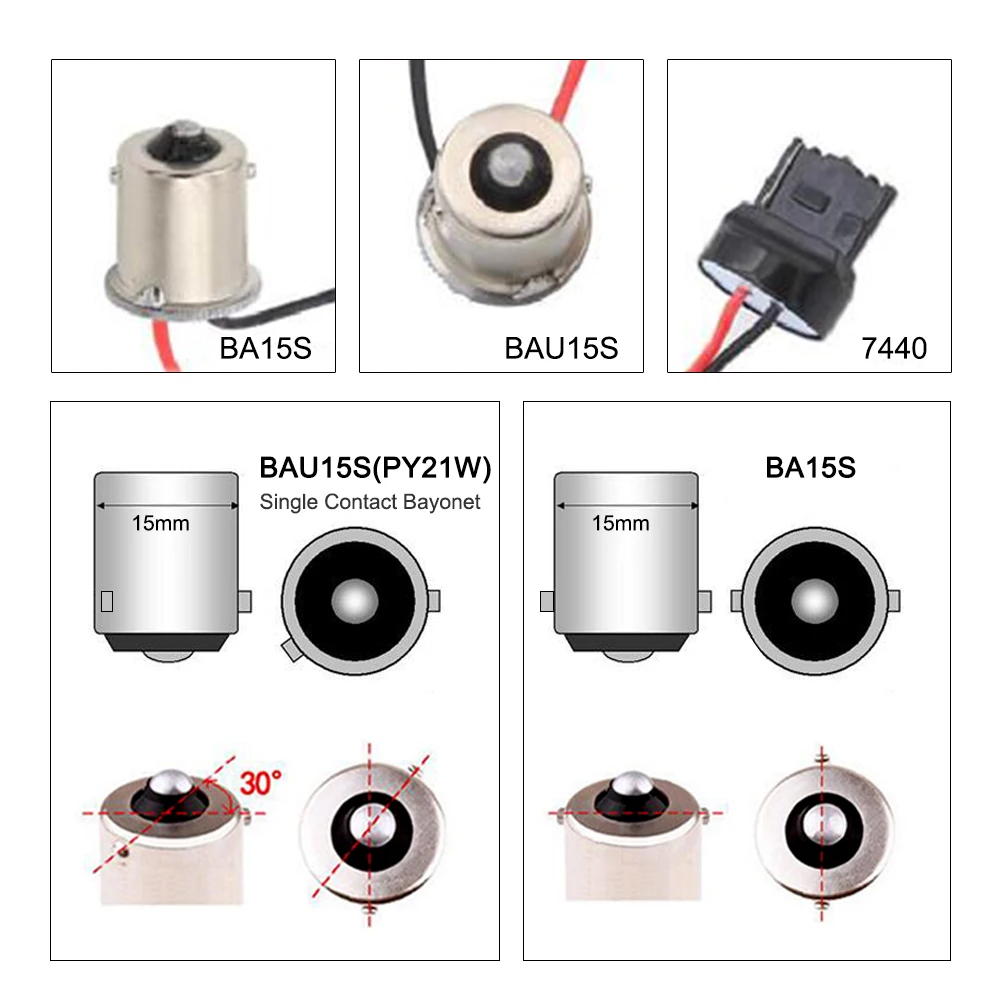 BA15S

BAU15S

7440

BAU15S(PY21W)
Single Contact Bayonet

15mm

30°

BA15S

15mm