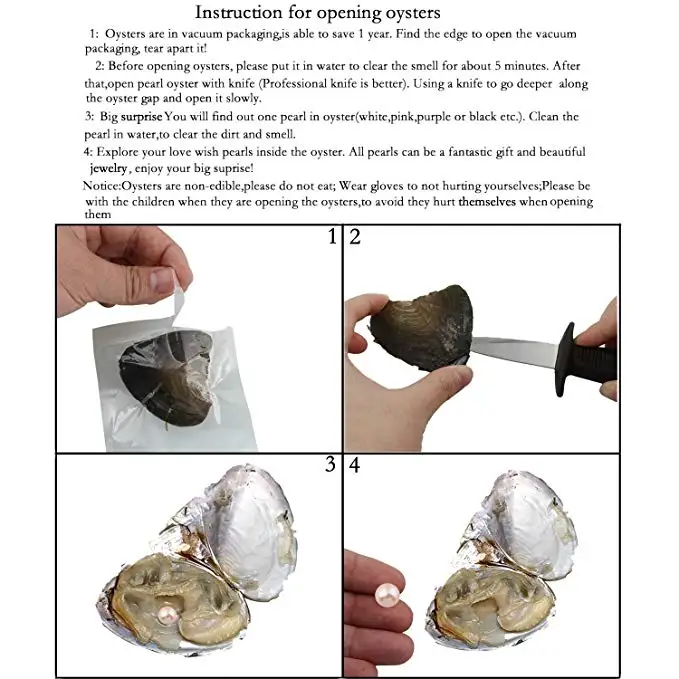 Instruction for opening oysters

1: Oysters are in vacuum packaging,is able to save 1 year. Find the edge to open the vacuum packaging, tear apart it!

2: Before opening oysters, please put it in water to clear the smell for about 5 minutes. After that,open pearl oyster with knife (Professional knife is better). Using a knife to go deeper along the oyster gap and open it slowly.

3: Big surprise You will find out one pearl in oyster(white,pink,purple or black etc.). Clean the pearl in water,to clear the dirt and smell.

4: Explore your love wish pearls inside the oyster. All pearls can be a fantastic gift and beautiful jewelry, enjoy your big suprise!

Notice:Oysters are non-edible,please do not eat; Wear gloves to not hurting yourselves;Please be with the children when they are opening the oysters,to avoid they hurt themselves when opening them

1

2

3

4