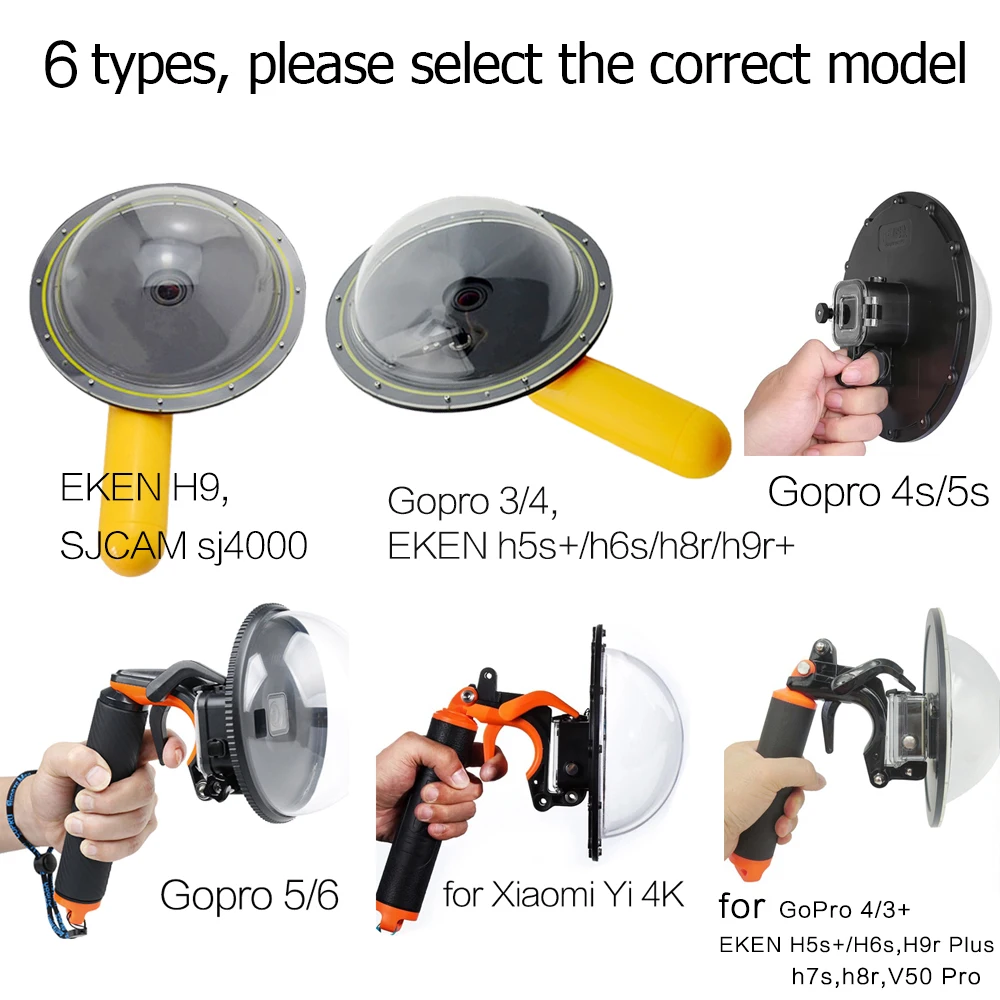 6 types, please select the correct model

EKEN H9,
SJCAM sj4000

Gopro 3/4,
EKEN h5s+/h6s/h8r/h9r+

Gopro 4s/5s

Gopro 5/6

for Xiaomi Yi 4K

for GoPro 4/3+
EKEN H5s+/H6s,H9r Plus
h7s,h8r,V50 Pro