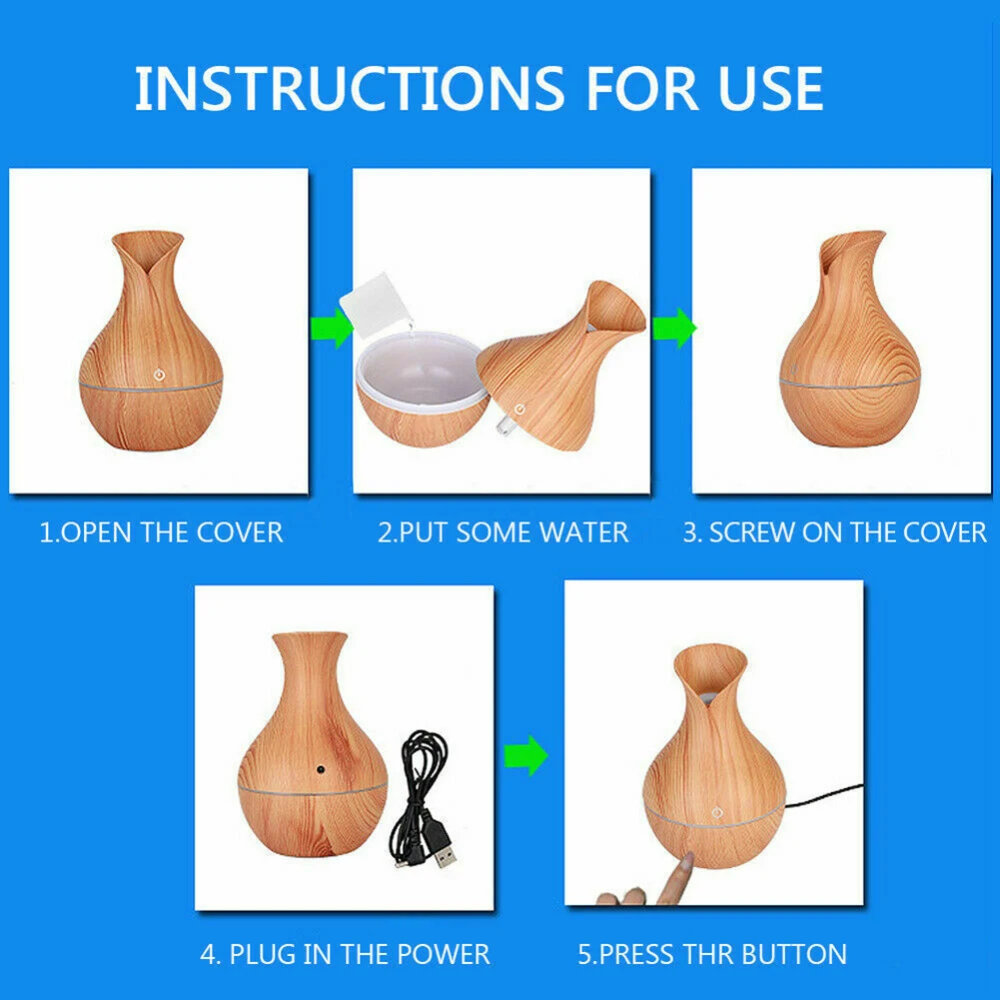 INSTRUCTIONS FOR USE

1.OPEN THE COVER

2.PUT SOME WATER

3. SCREW ON THE COVER

4. PLUG IN THE POWER

5.PRESS THR BUTTON