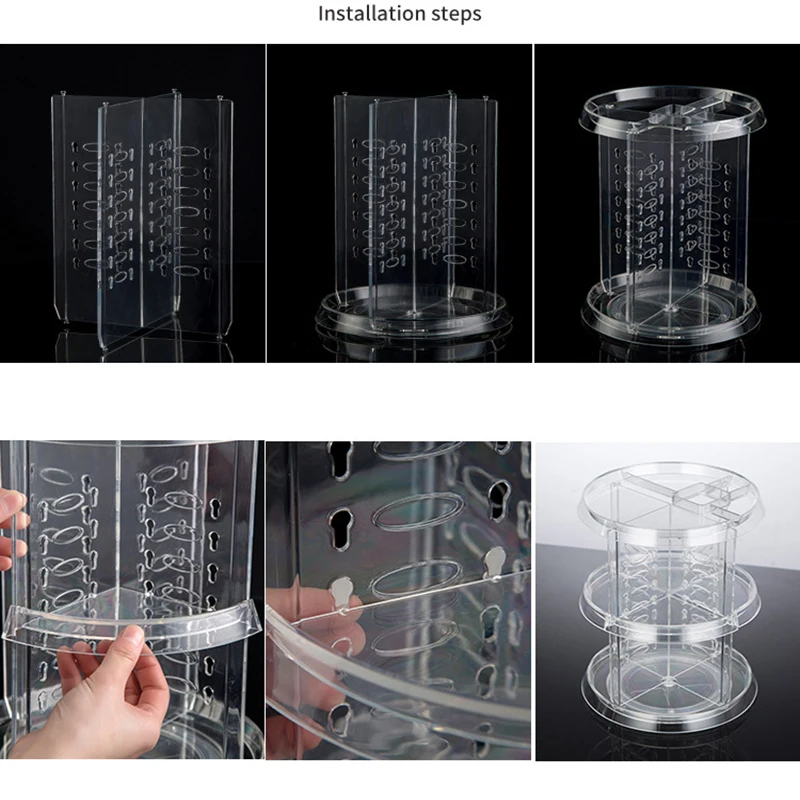 Installation steps