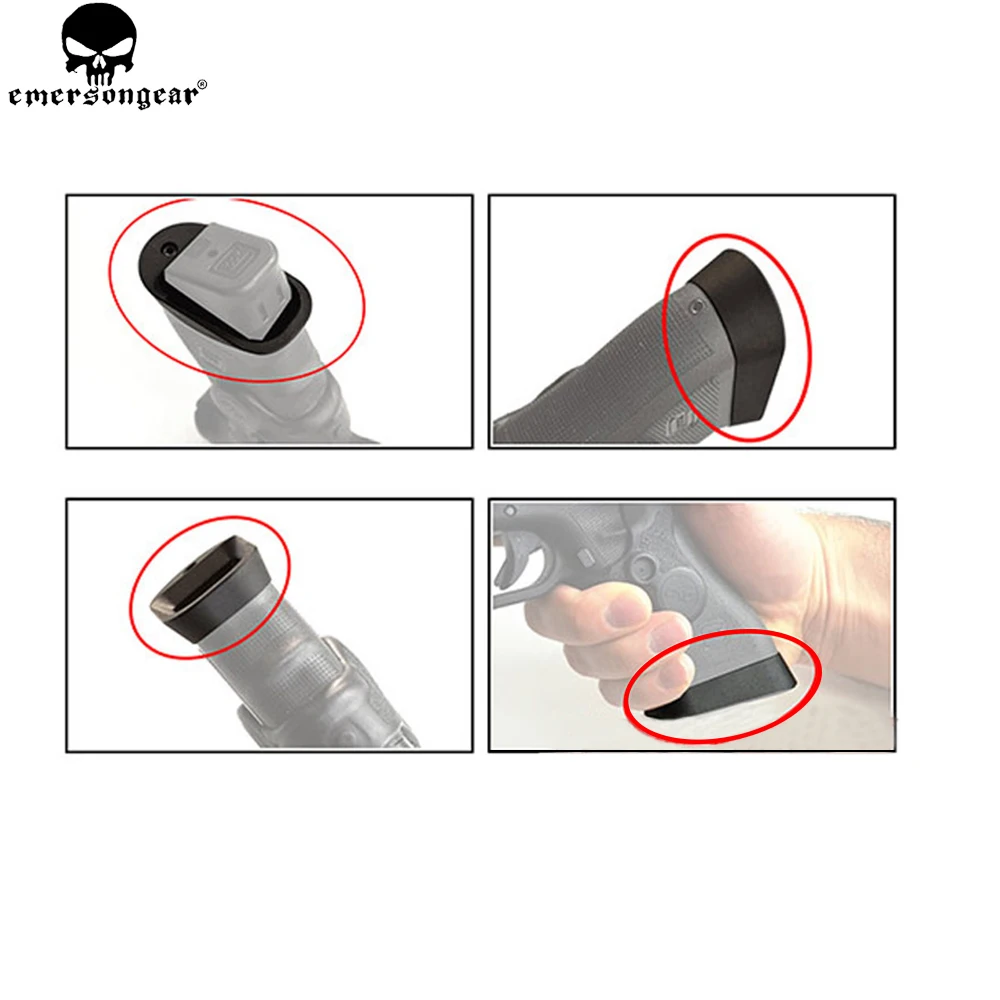 emersongear®