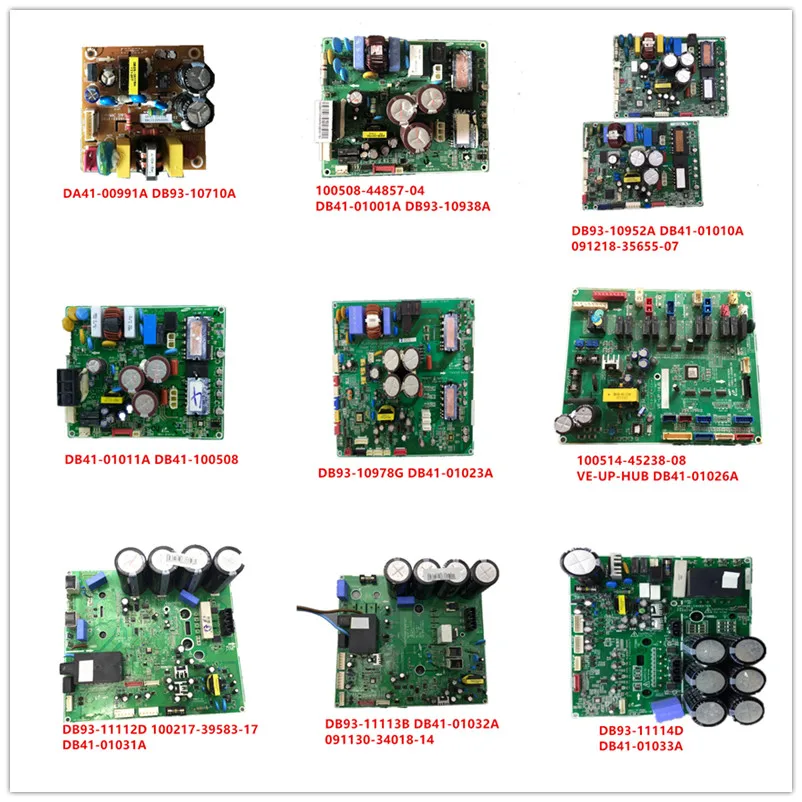 DA41-00991A DB93-10710A

100508-44857-04
DB41-01001A DB93-10938A

DB93-10952A DB41-01010A
091218-35655-07

DB41-01011A DB41-100508

DB93-10978G DB41-01023A

100514-45238-08
VE-UP-HUB DB41-01026A

DB93-11112D 100217-39583-17
DB41-01031A

DB93-11113B DB41-01032A
091130-34018-14

DB93-11114D
DB41-01033A