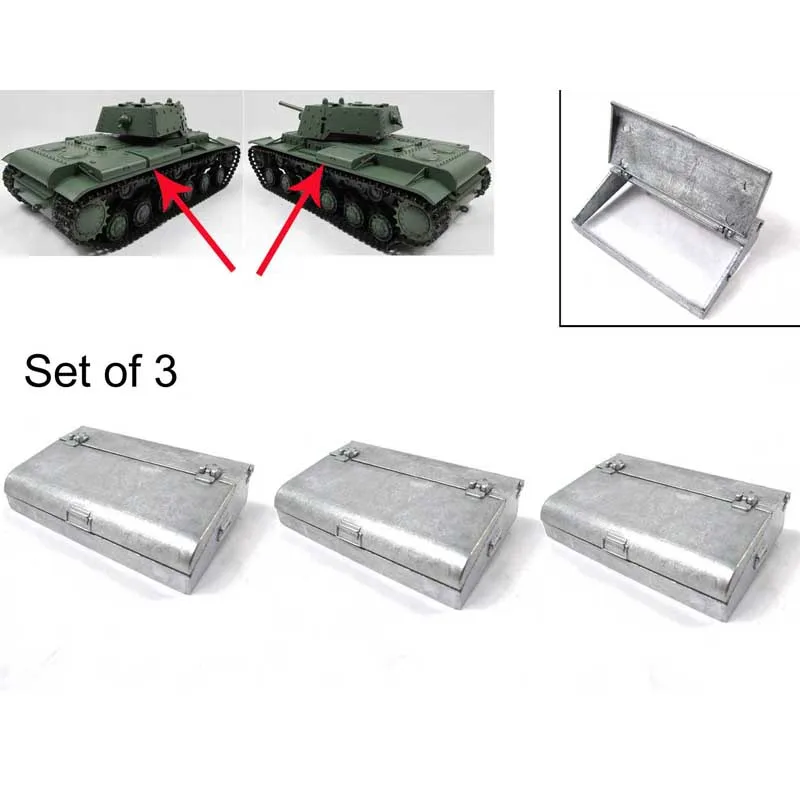 Set of 3