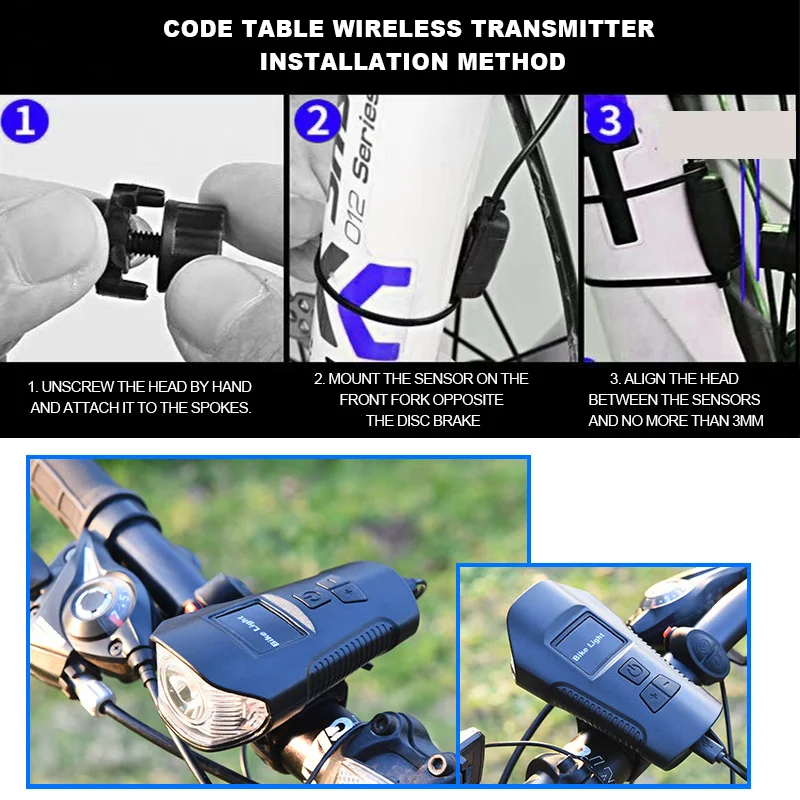 CODE TABLE WIRELESS TRANSMITTER INSTALLATION METHOD

1

2

012 Series

3

1. UNSCREW THE HEAD BY HAND AND ATTACH IT TO THE SPOKES.

2. MOUNT THE SENSOR ON THE FRONT FORK OPPOSITE THE DISC BRAKE

3. ALIGN THE HEAD BETWEEN THE SENSORS AND NO MORE THAN 3MM

Bike Light

Bike Light