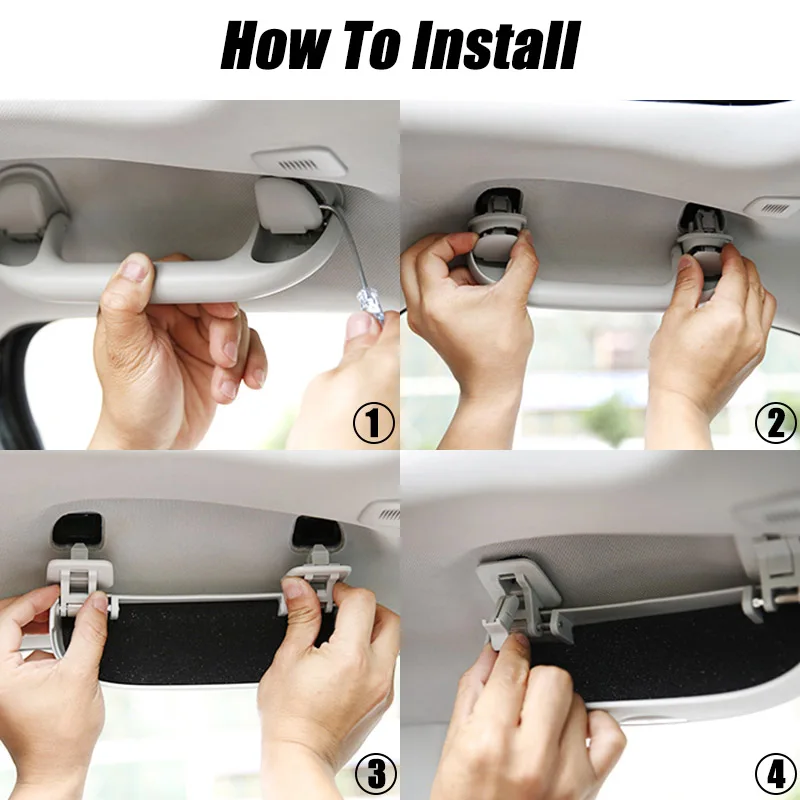 How To Install

①

②

③

④