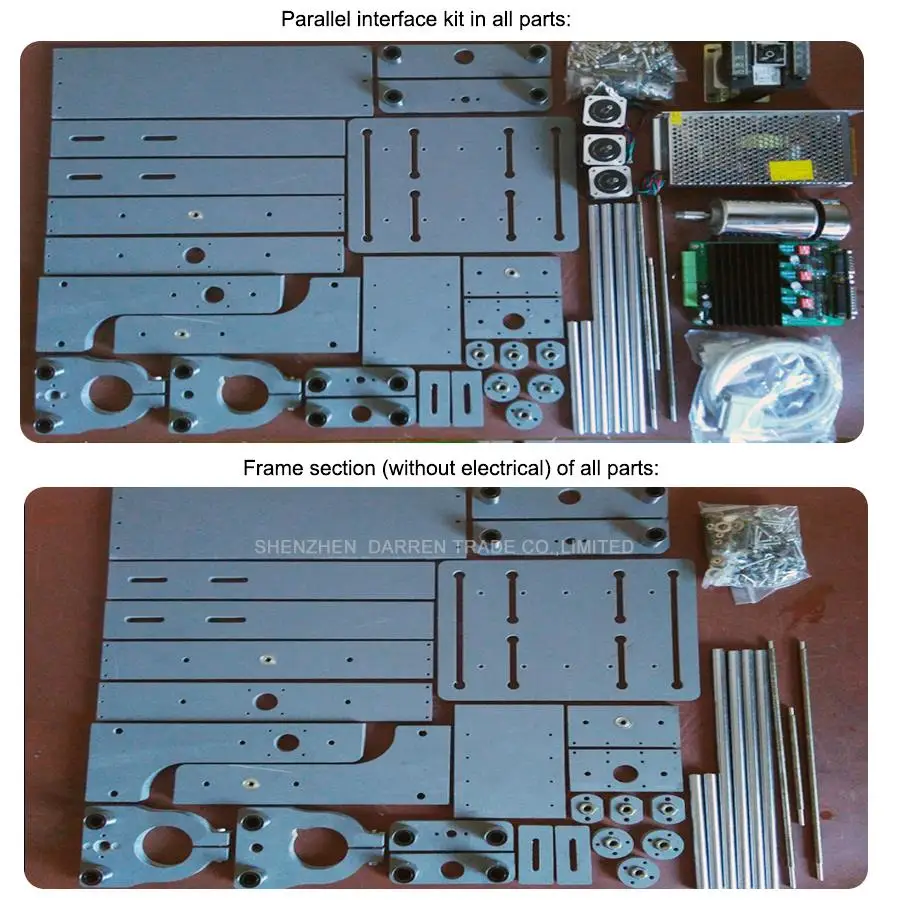 Parallel interface kit in all parts:

Frame section (without electrical) of all parts:

SHENZHEN DARREN TRADE CO.,LIMITED