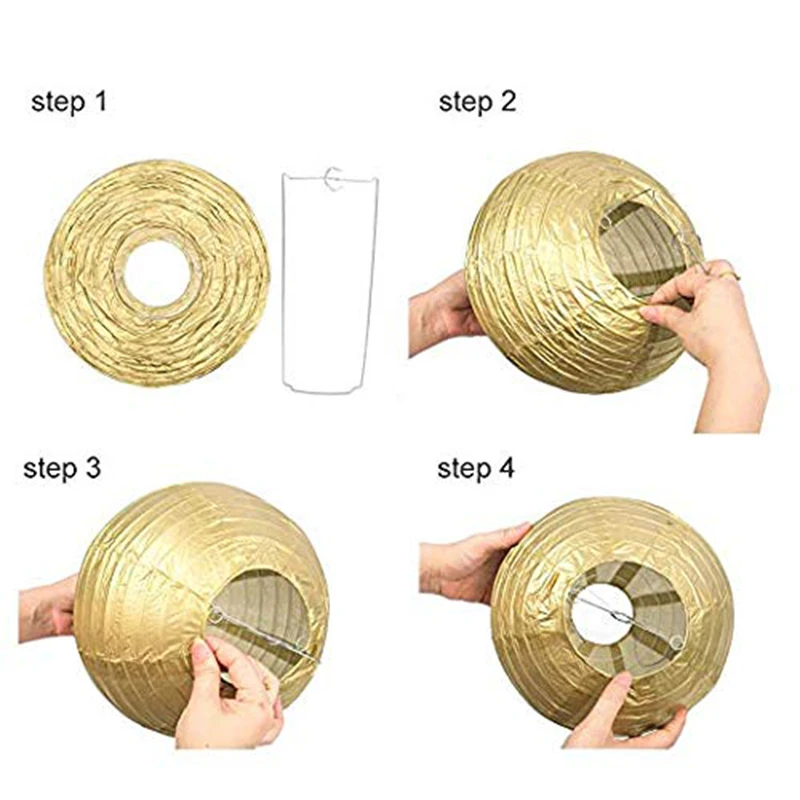 step 1

step 2

step 3

step 4