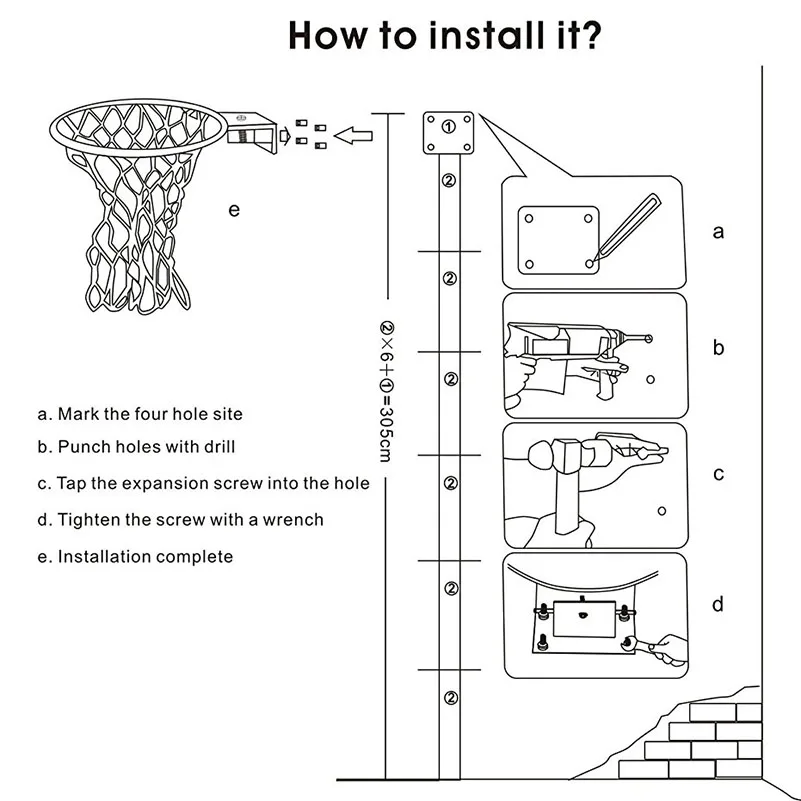 How to install it?

e

①

②

②

②

②

②

②

②×6+①=305cm

a

b

c

d

a. Mark the four hole site

b. Punch holes with drill

c. Tap the expansion screw into the hole

d. Tighten the screw with a wrench

e. Installation complete