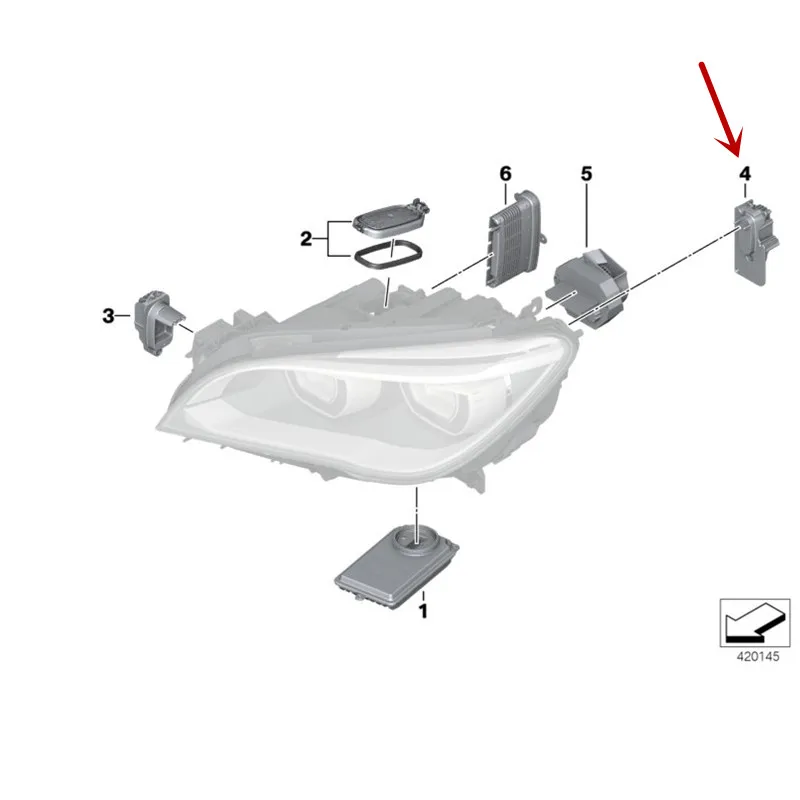 6
5
4
2
3
1
420145