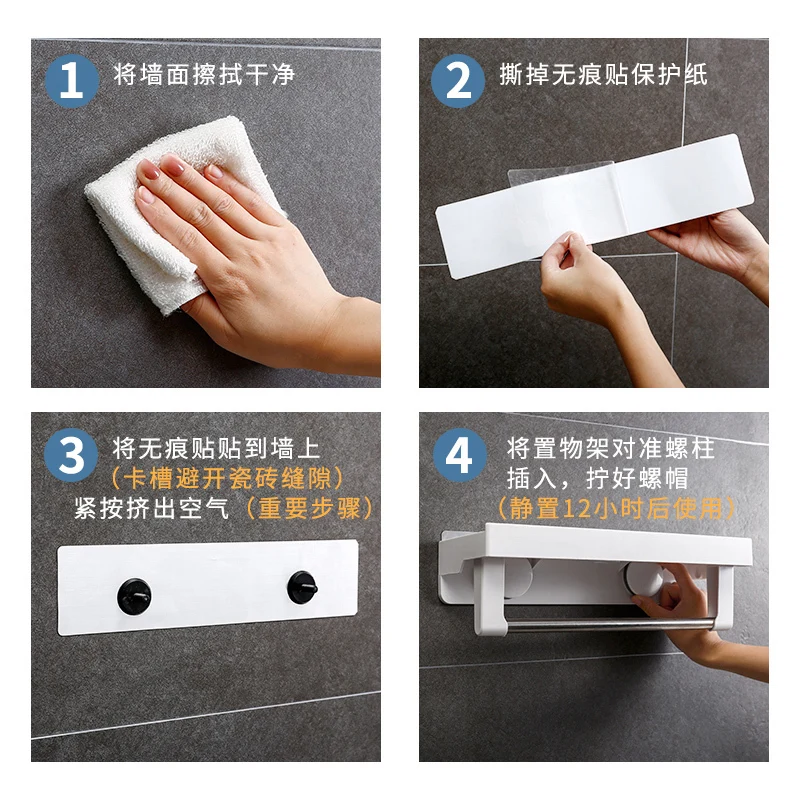 1 将墙面擦拭干净

2 撕掉无痕贴保护纸

3 将无痕贴贴到墙上
（卡槽避开瓷砖缝隙）
紧按挤出空气（重要步骤）

4 将置物架对准螺柱
插入，拧好螺帽
（静置12小时后使用）