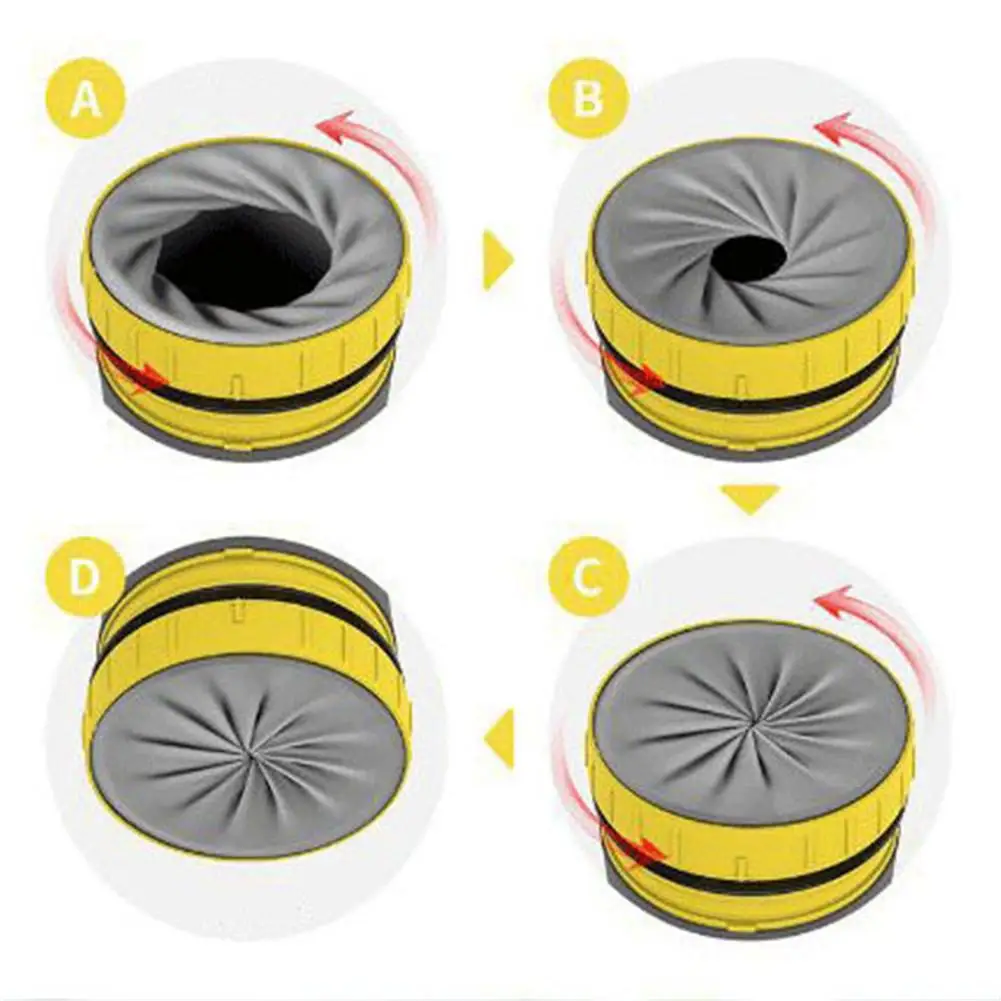 A

B

D

C