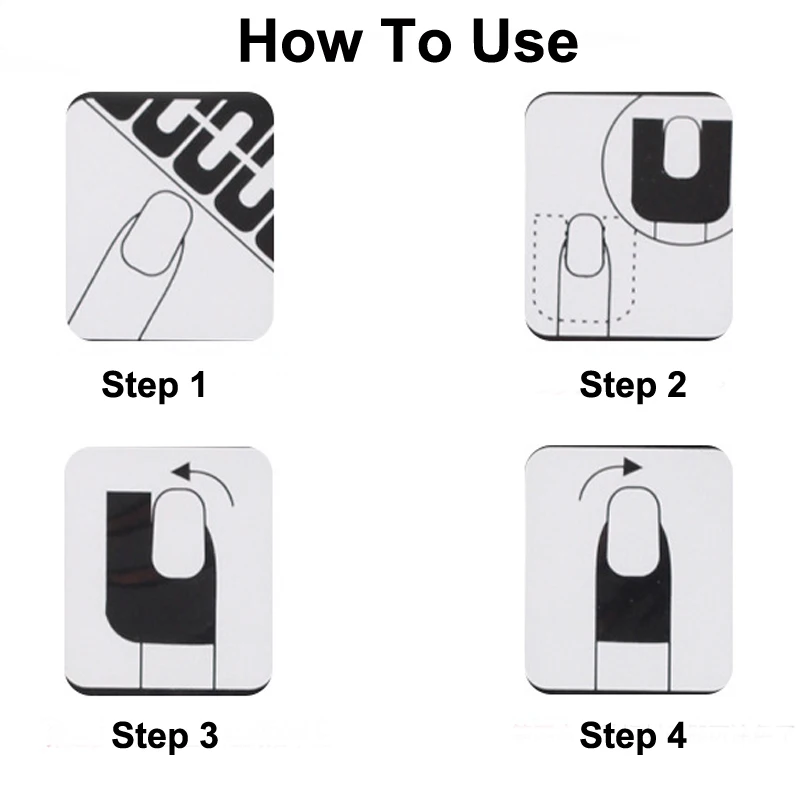 How To Use

Step 1

Step 2

Step 3

Step 4