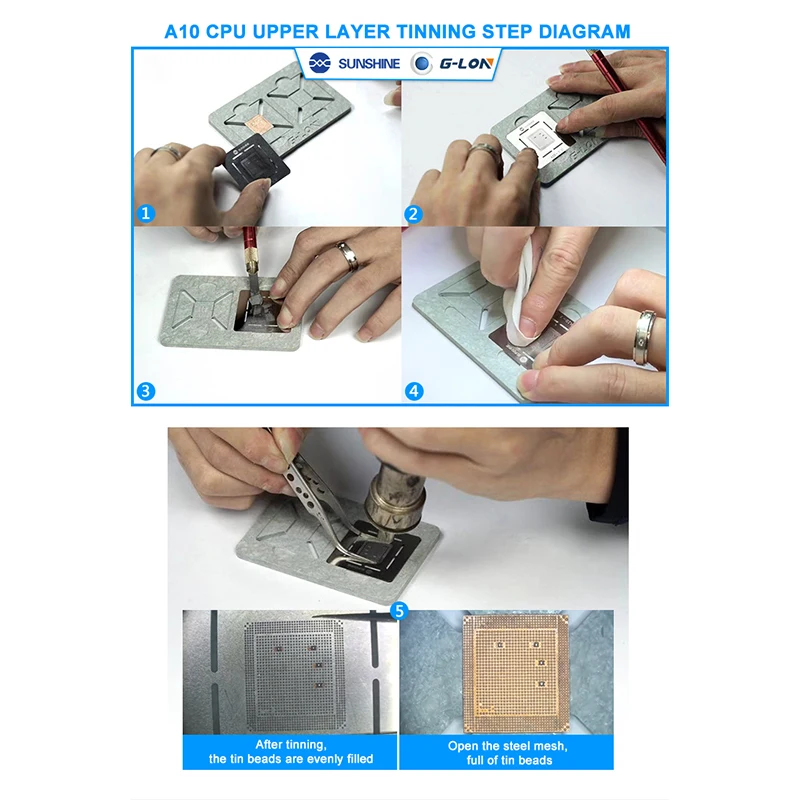 A10 CPU UPPER LAYER TINNING STEP DIAGRAM

SUNSHINE G-LON

1

2

3

4

5

After tinning, the tin beads are evenly filled

Open the steel mesh, full of tin beads