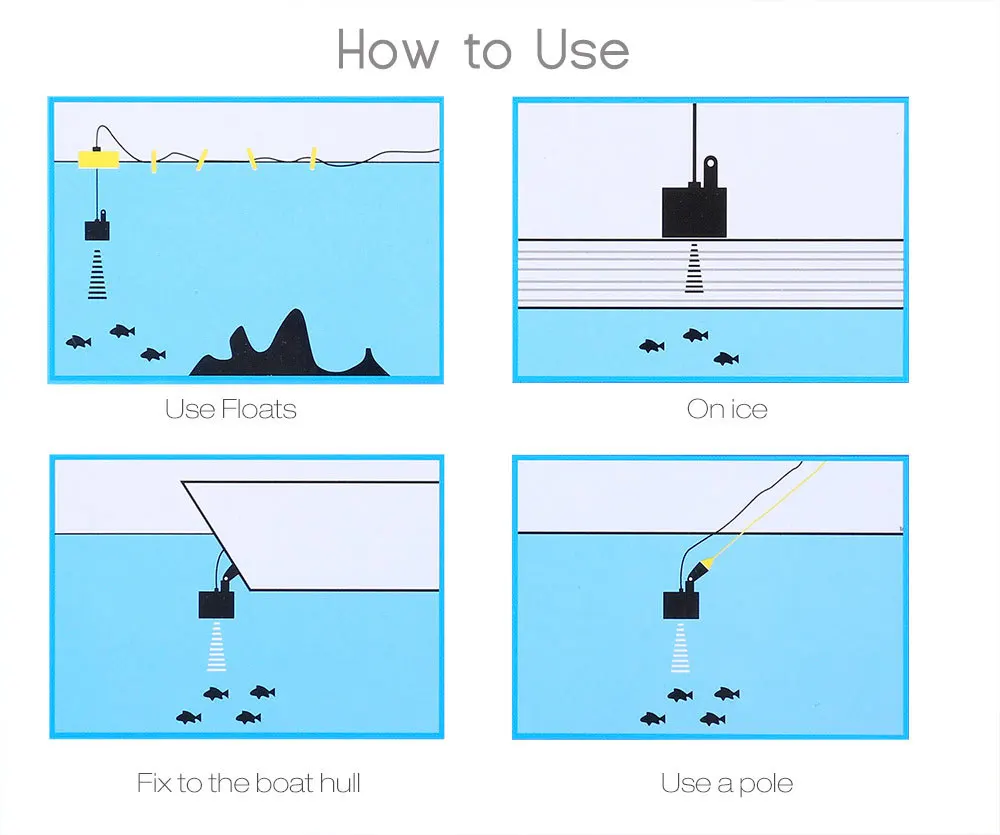 How to Use

Use Floats

On ice

Fix to the boat hull

Use a pole