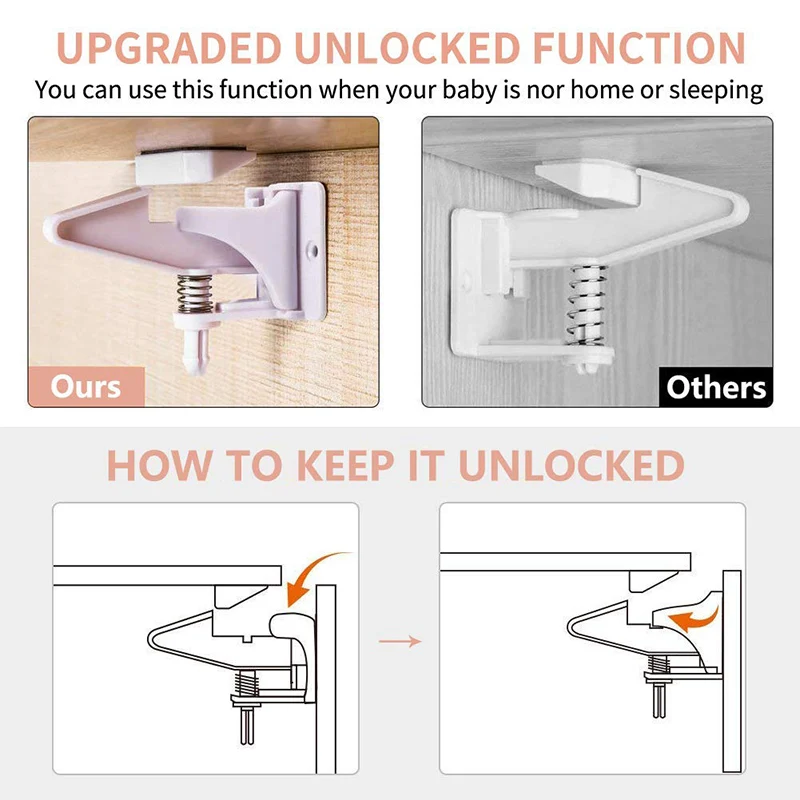 UPGRADED UNLOCKED FUNCTION
You can use this function when your baby is nor home or sleeping

Ours

Others

HOW TO KEEP IT UNLOCKED