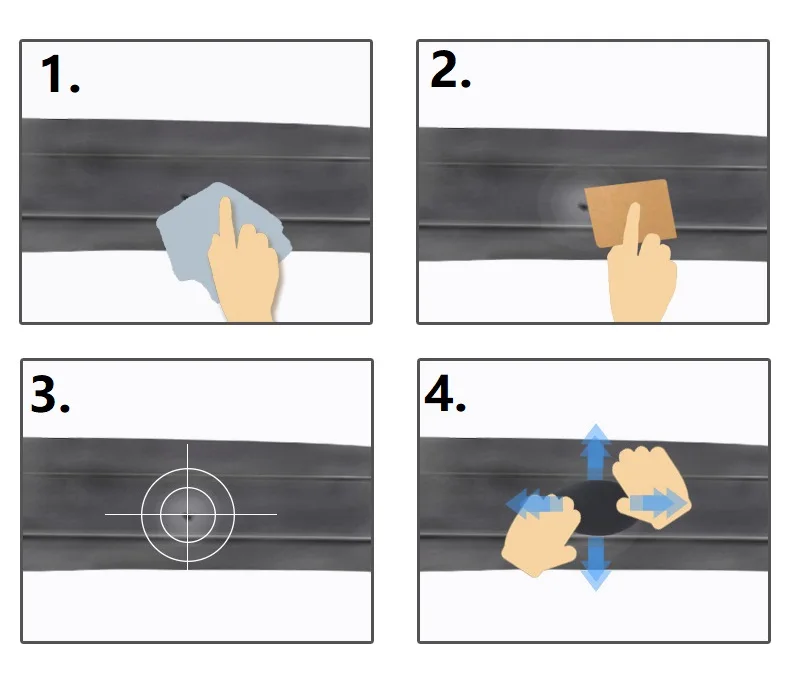 1.

2.

3.

4.