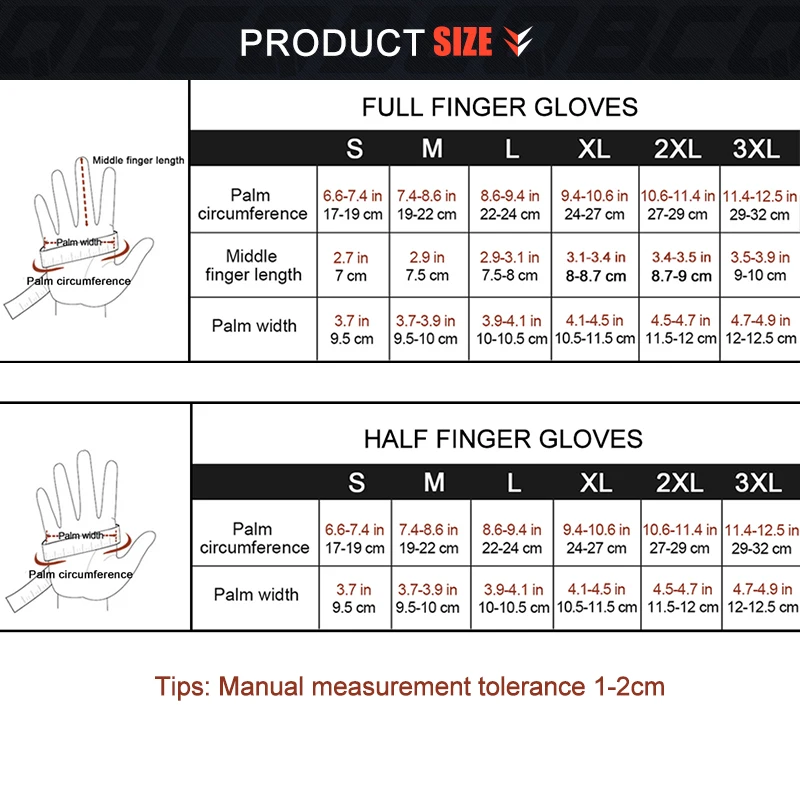 PRODUCT SIZE

Middle finger length
Palm width
Palm circumference

FULL FINGER GLOVES

| | S | M | L | XL | 2XL | 3XL |
|---|---|---|---|---|---|---|
| Palm circumference | 6.6-7.4 in 17-19 cm | 7.4-8.6 in 19-22 cm | 8.6-9.4 in 22-24 cm | 9.4-10.6 in 24-27 cm | 10.6-11.4 in 27-29 cm | 11.4-12.5 in 29-32 cm |
| Middle finger length | 2.7 in 7 cm | 2.9 in 7.5 cm | 2.9-3.1 in 7.5-8 cm | 3.1-3.4 in 8-8.7 cm | 3.4-3.5 in 8.7-9 cm | 3.5-3.9 in 9-10 cm |
| Palm width | 3.7 in 9.5 cm | 3.7-3.9 in 9.5-10 cm | 3.9-4.1 in 10-10.5 cm | 4.1-4.5 in 10.5-11.5 cm | 4.5-4.7 in 11.5-12 cm | 4.7-4.9 in 12-12.5 cm |

Palm width
Palm circumference

HALF FINGER GLOVES

| | S | M | L | XL | 2XL | 3XL |
|---|---|---|---|---|---|---|
| Palm circumference | 6.6-7.4 in 17-19 cm | 7.4-8.6 in 19-22 cm | 8.6-9.4 in 22-24 cm | 9.4-10.6 in 24-27 cm | 10.6-11.4 in 27-29 cm | 11.4-12.5 in 29-32 cm |
| Palm width | 3.7 in 9.5 cm | 3.7-3.9 in 9.5-10 cm | 3.9-4.1 in 10-10.5 cm | 4.1-4.5 in 10.5-11.5 cm | 4.5-4.7 in 11.5-12 cm | 4.7-4.9 in 12-12.5 cm |

Tips: Manual measurement tolerance 1-2cm