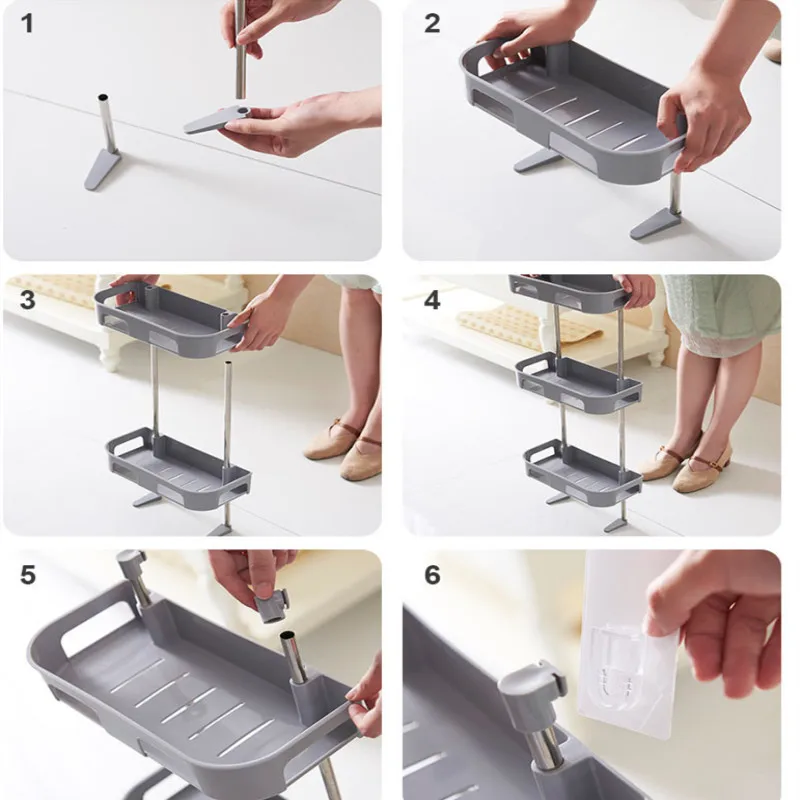 1

2

3

4

5

6