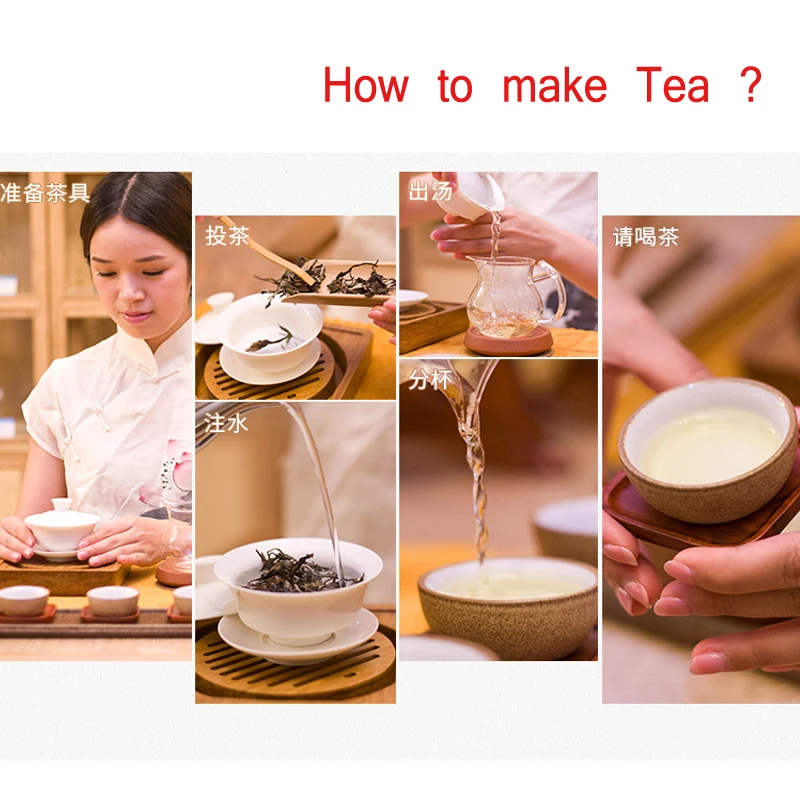 How to make Tea ?

准备茶具

投茶

注水

出汤

分杯

请喝茶