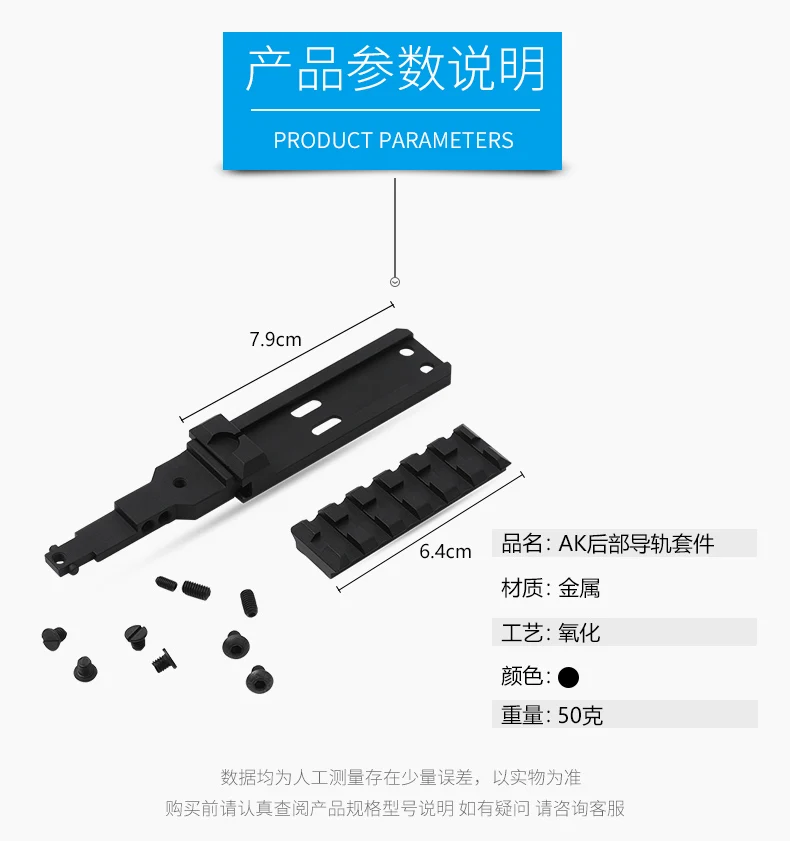 产品参数说明

PRODUCT PARAMETERS

7.9cm

6.4cm

品名: AK后部导轨套件

材质: 金属

工艺: 氧化

颜色: ●

重量: 50克

数据均为人工测量存在少量误差，以实物为准

购买前请认真查阅产品规格型号说明 如有疑问 请咨询客服