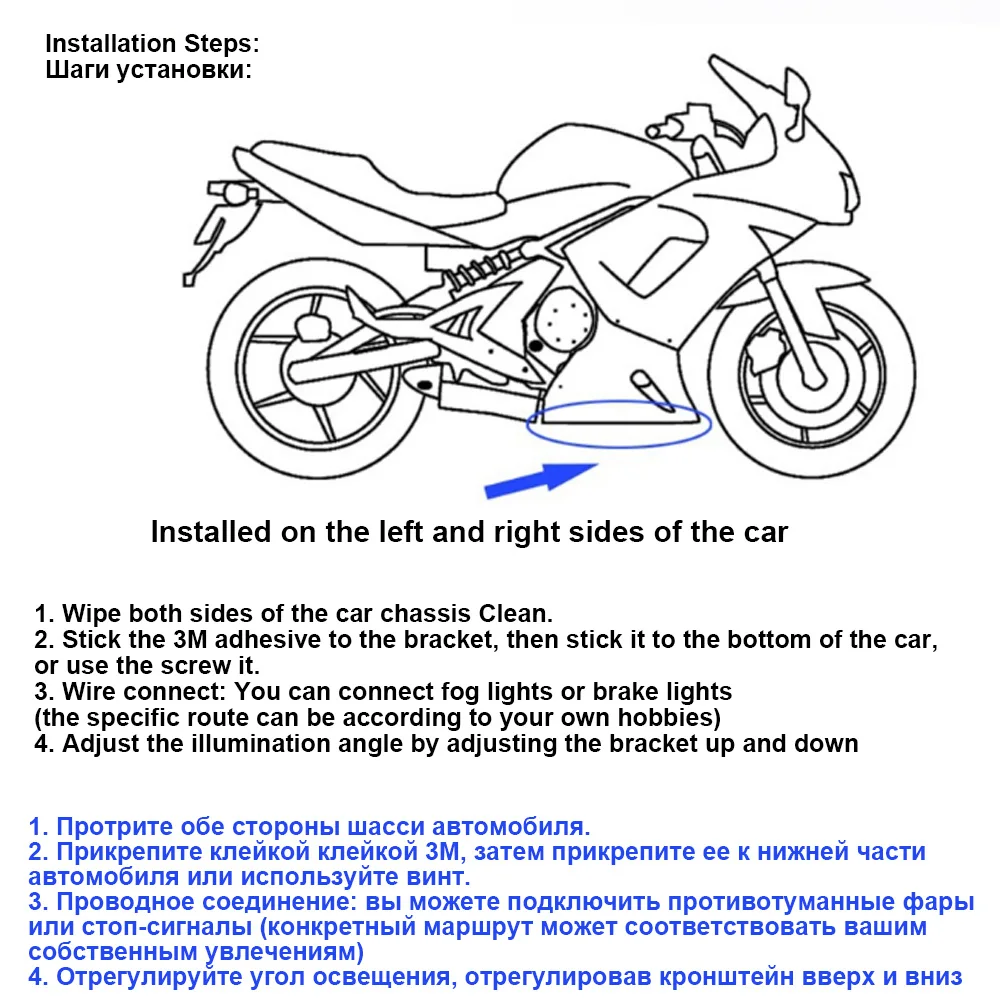 Installation Steps:
Шаги установки:

Installed on the left and right sides of the car

1. Wipe both sides of the car chassis Clean.
2. Stick the 3M adhesive to the bracket, then stick it to the bottom of the car, or use the screw it.
3. Wire connect: You can connect fog lights or brake lights (the specific route can be according to your own hobbies)
4. Adjust the illumination angle by adjusting the bracket up and down

1. Протрите обе стороны шасси автомобиля.
2. Прикрепите клейкой клейкой 3M, затем прикрепите ее к нижней части автомобиля или используйте винт.
3. Проводное соединение: вы можете подключить противотуманные фары или стоп-сигналы (конкретный маршрут может соответствовать вашим собственным увлечениям)
4. Отрегулируйте угол освещения, отрегулировав кронштейн вверх и вниз