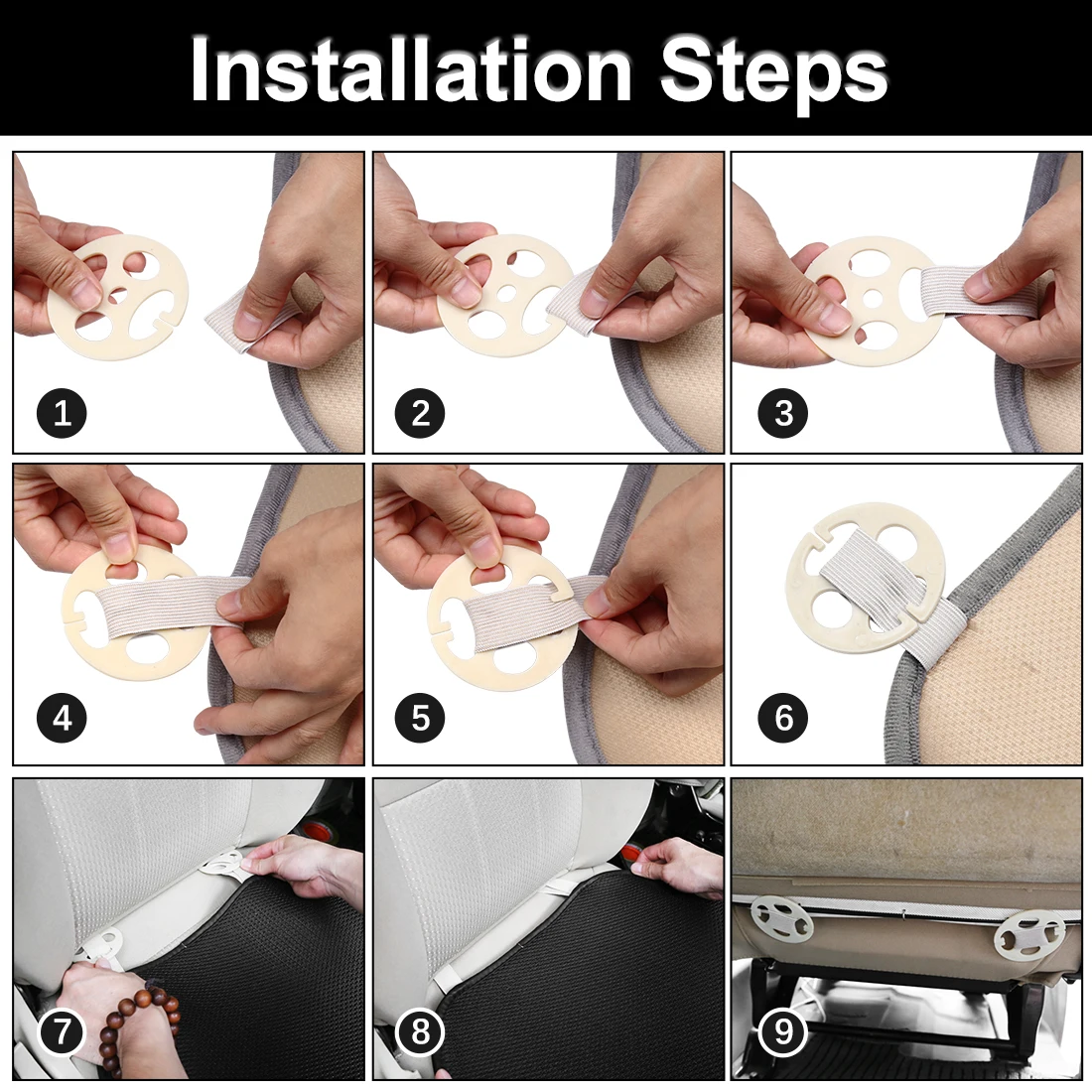 Installation Steps

1

2

3

4

5

6

7

8

9