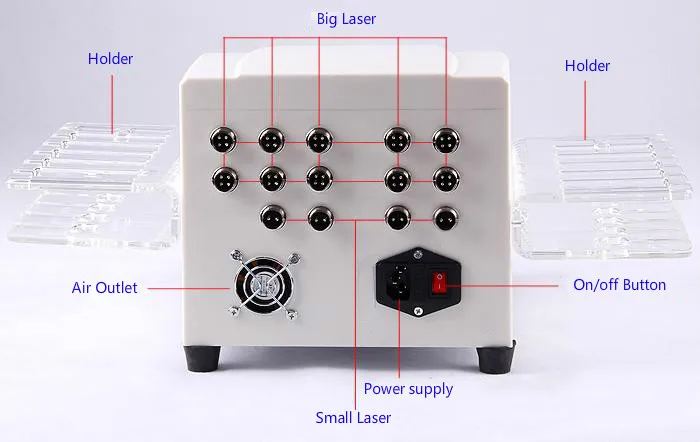 Big Laser

Holder

Holder

Air Outlet

On/off Button

Power supply

Small Laser