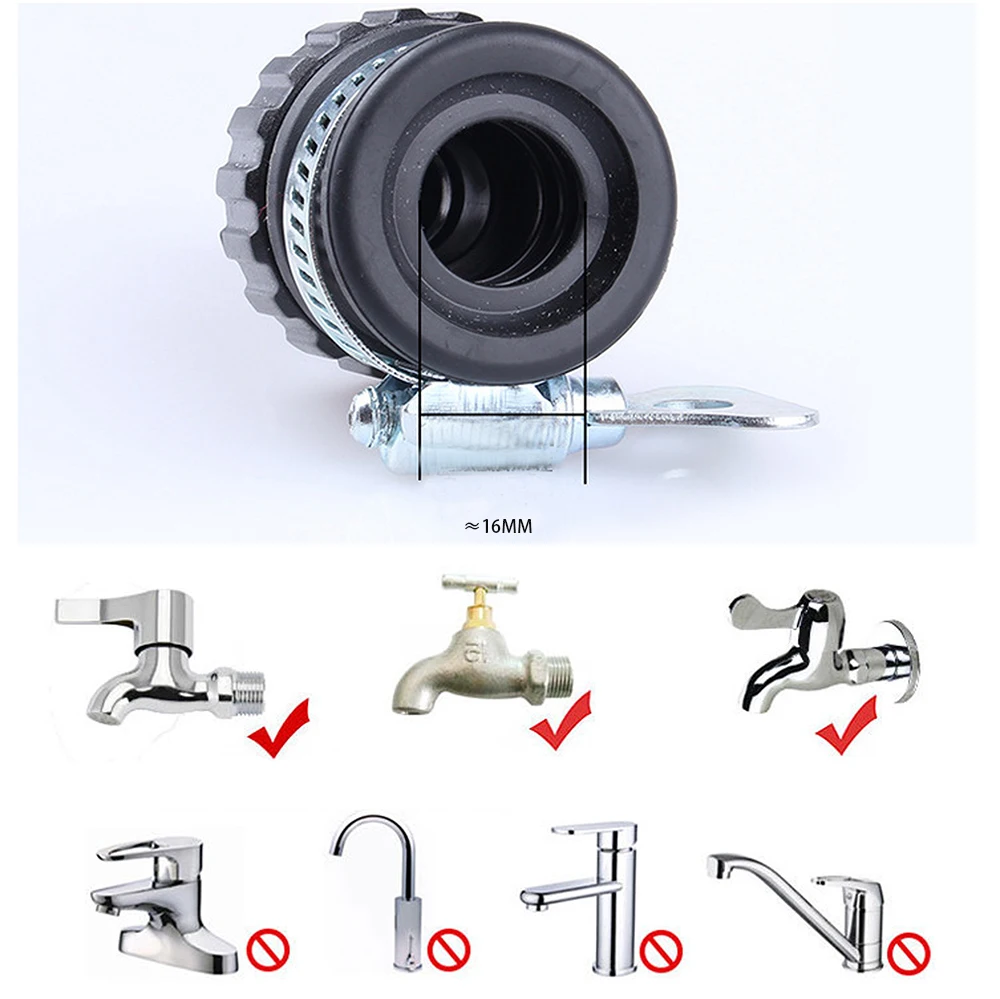 ≈16MM