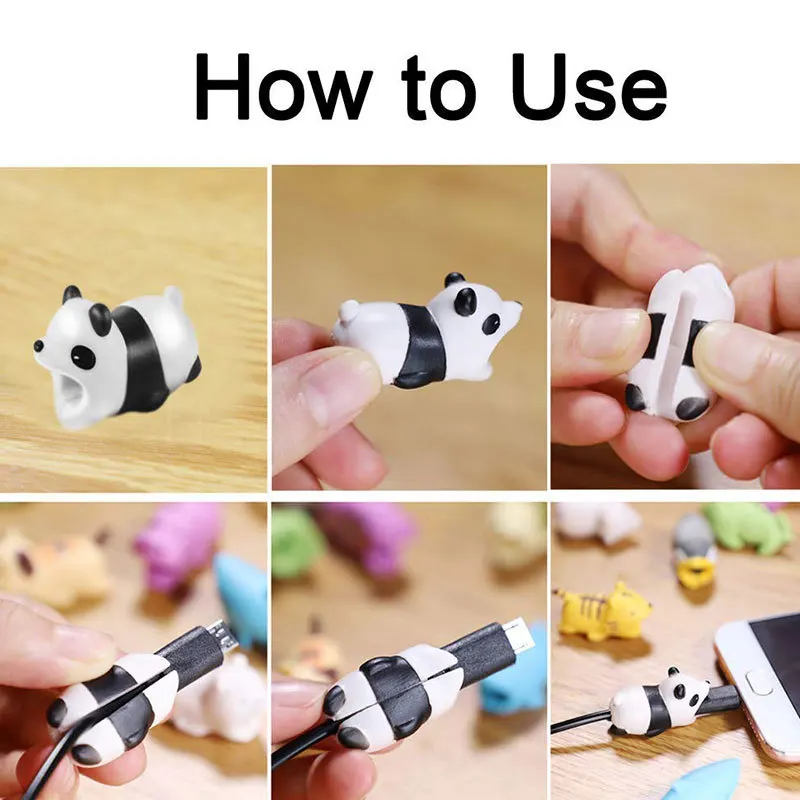 How to Use