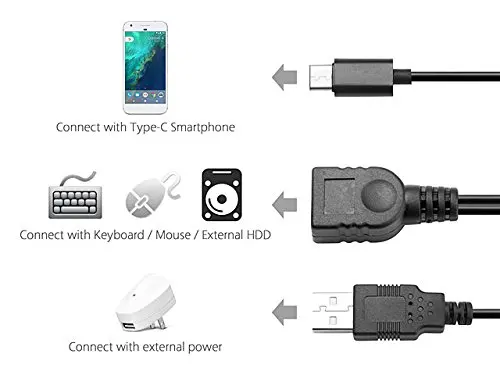 Connect with Type-C Smartphone

Connect with Keyboard / Mouse / External HDD

Connect with external power