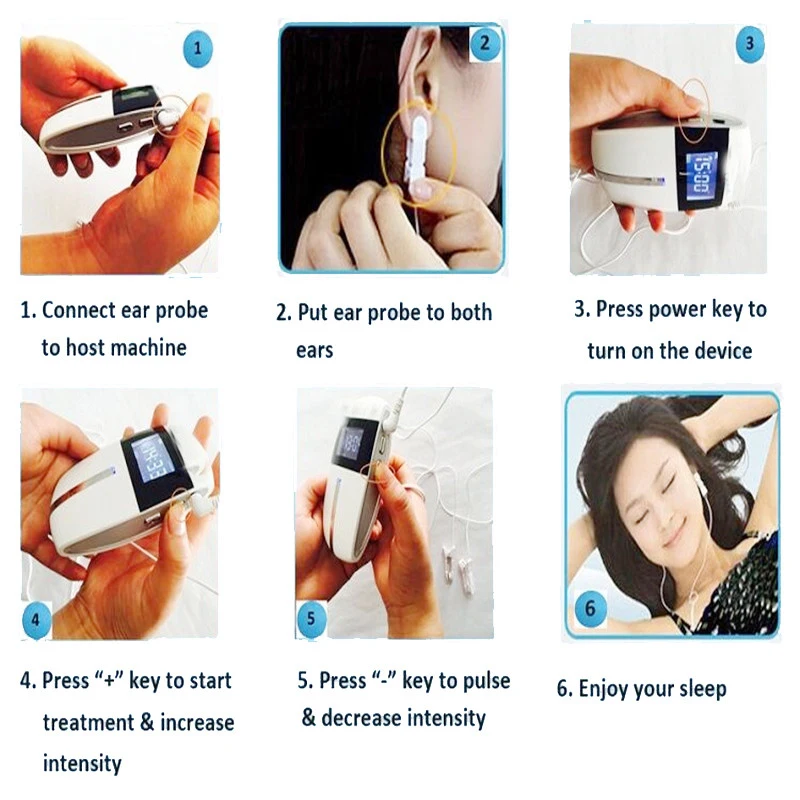 1

2

3

15:00

1. Connect ear probe to host machine

2. Put ear probe to both ears

3. Press power key to turn on the device

4

5

6

4. Press “+” key to start treatment & increase intensity

5. Press “-” key to pulse & decrease intensity

6. Enjoy your sleep