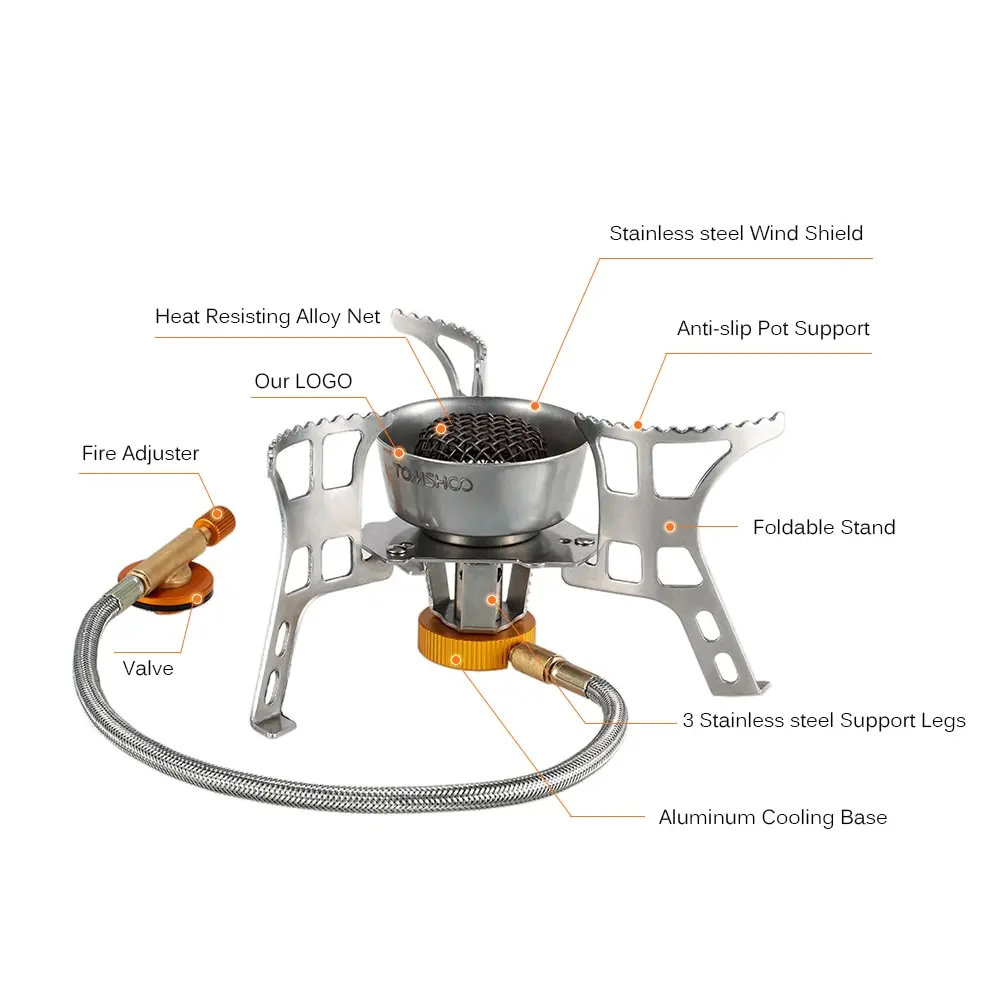 Stainless steel Wind Shield

Heat Resisting Alloy Net

Anti-slip Pot Support

Our LOGO

Fire Adjuster

TOMSHOO

Foldable Stand

Valve

3 Stainless steel Support Legs

Aluminum Cooling Base