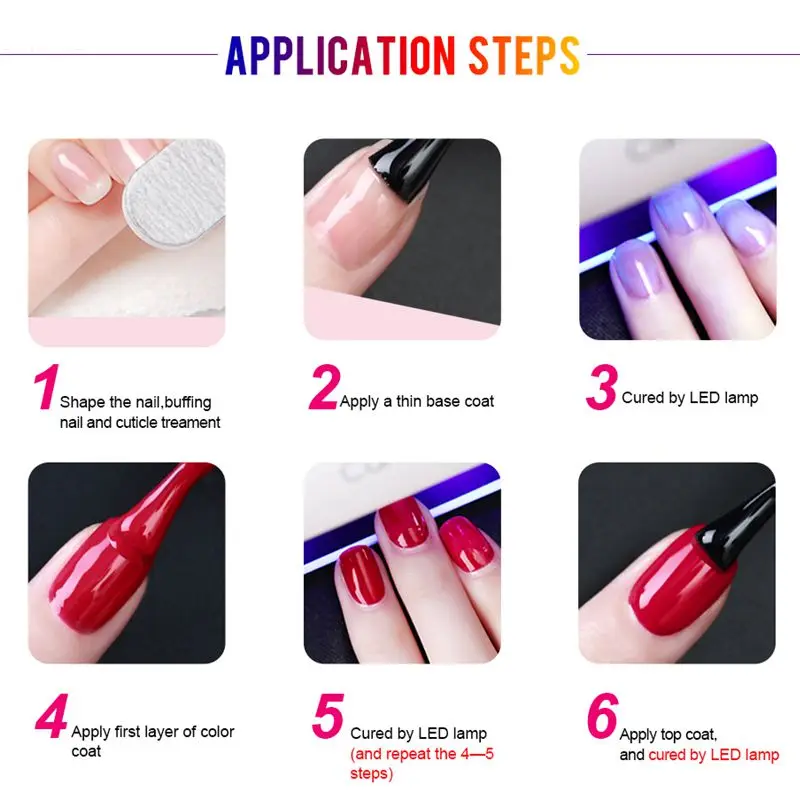 APPLICATION STEPS

1 Shape the nail,buffing nail and cuticle treament

2 Apply a thin base coat

3 Cured by LED lamp

4 Apply first layer of color coat

5 Cured by LED lamp (and repeat the 4—5 steps)

6 Apply top coat, and cured by LED lamp