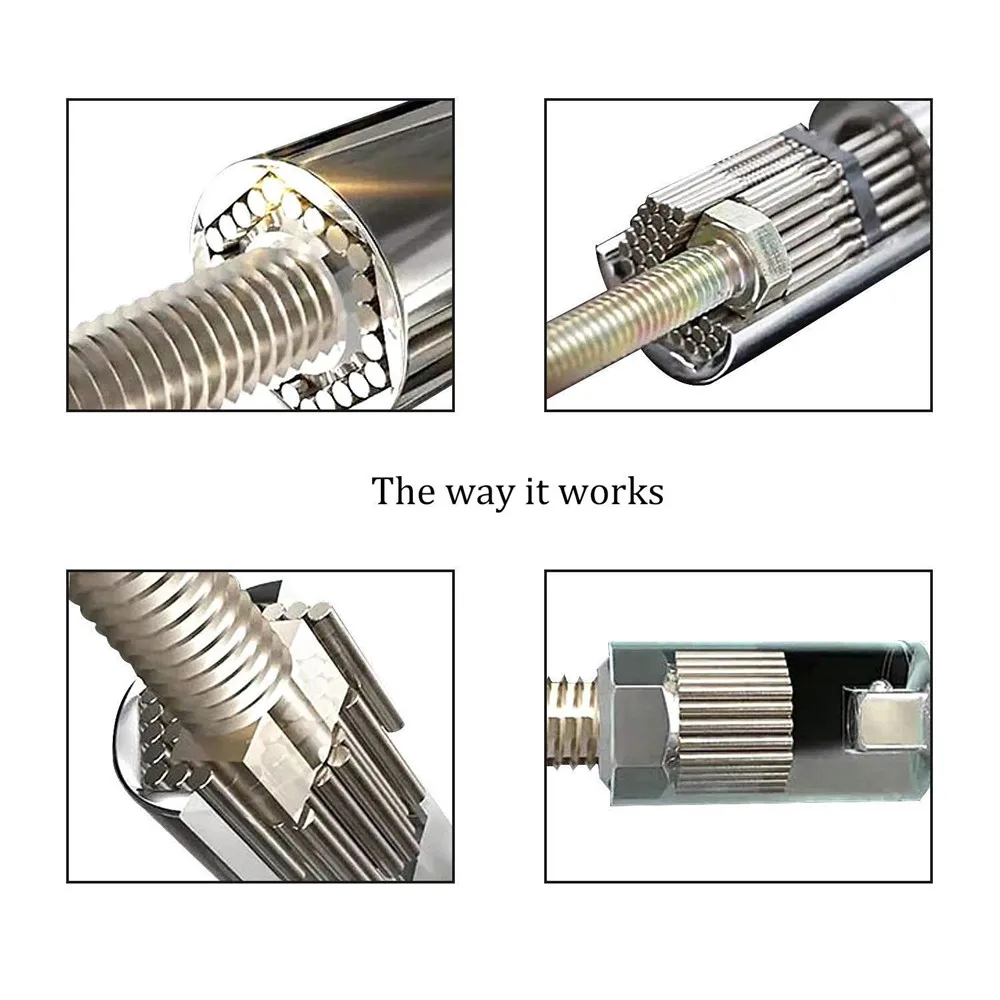 The way it works