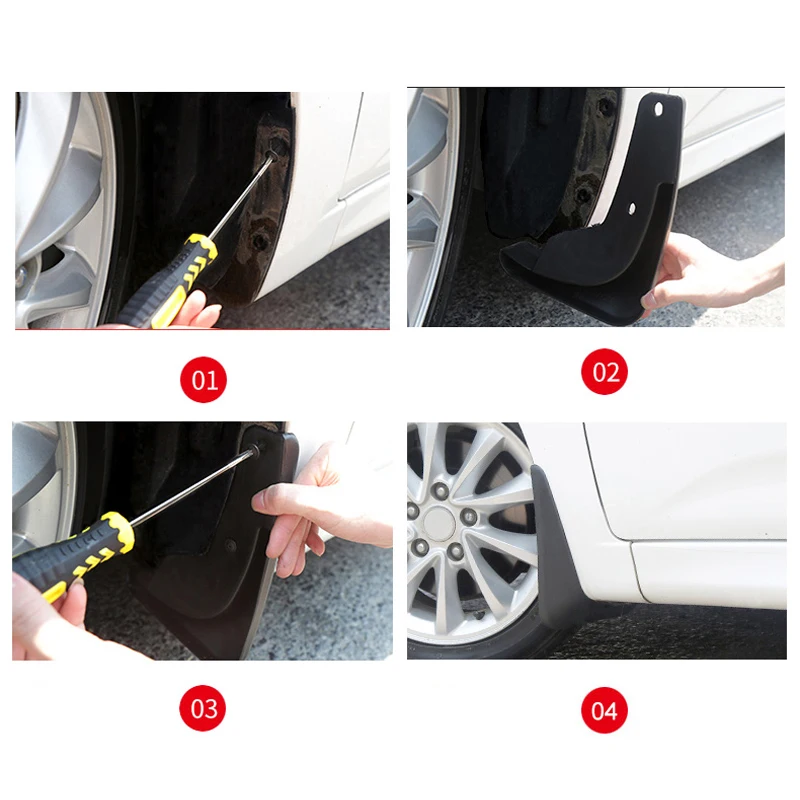 01

02

03

04