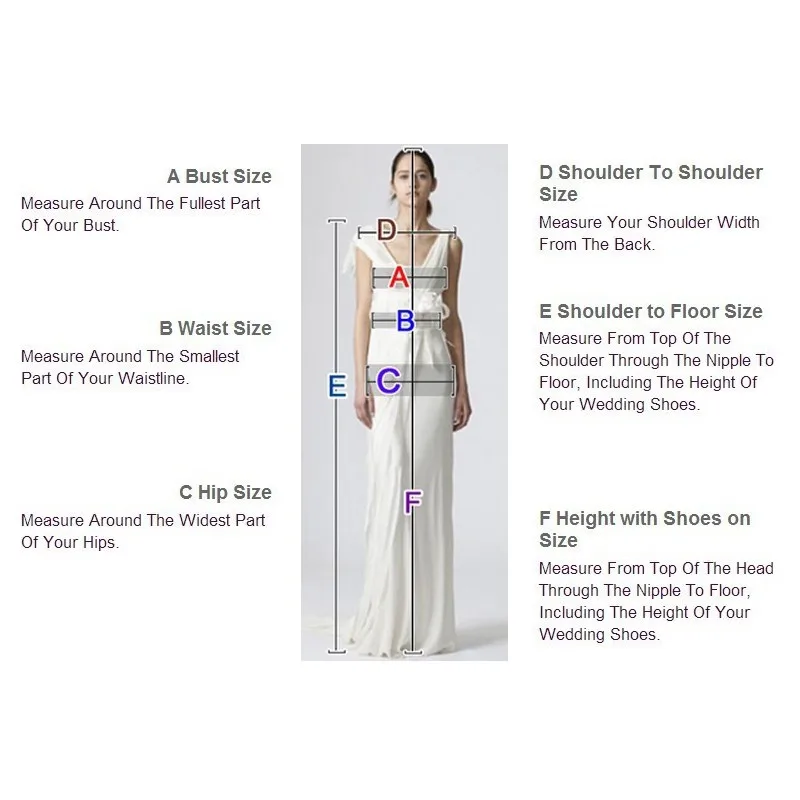 A Bust Size
Measure Around The Fullest Part Of Your Bust.

B Waist Size
Measure Around The Smallest Part Of Your Waistline.

C Hip Size
Measure Around The Widest Part Of Your Hips.

D
A
B
E
C
F

D Shoulder To Shoulder Size
Measure Your Shoulder Width From The Back.

E Shoulder to Floor Size
Measure From Top Of The Shoulder Through The Nipple To Floor, Including The Height Of Your Wedding Shoes.

F Height with Shoes on Size
Measure From Top Of The Head Through The Nipple To Floor, Including The Height Of Your Wedding Shoes.