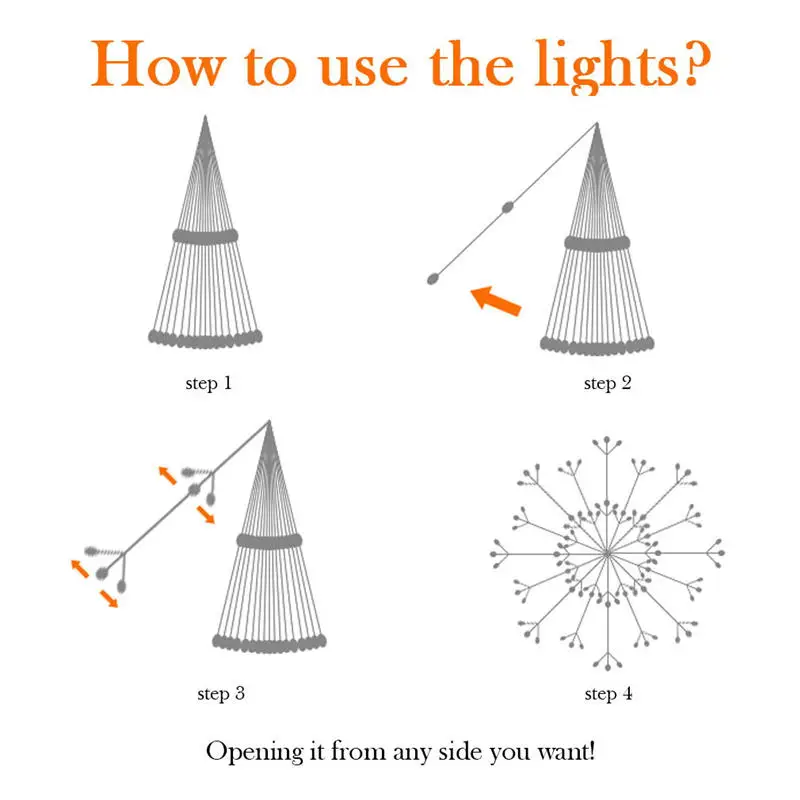 How to use the lights?

step 1

step 2

step 3

step 4

Opening it from any side you want!