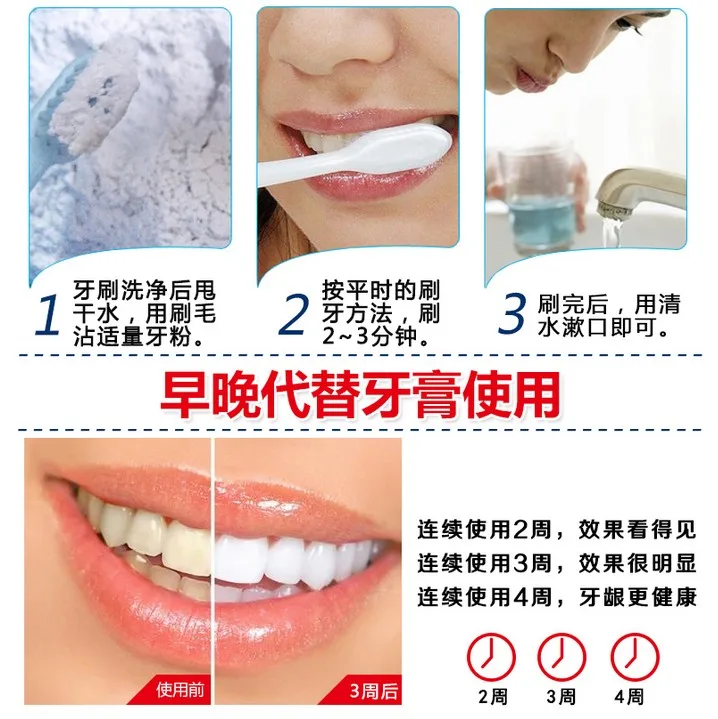 1 牙刷洗净后甩干水，用刷毛沾适量牙粉。

2 按平时的刷牙方法，刷2~3分钟。

3 刷完后，用清水漱口即可。

早晚代替牙膏使用

使用前

3周后

连续使用2周，效果看得见
连续使用3周，效果很明显
连续使用4周，牙龈更健康

2周

3周

4周