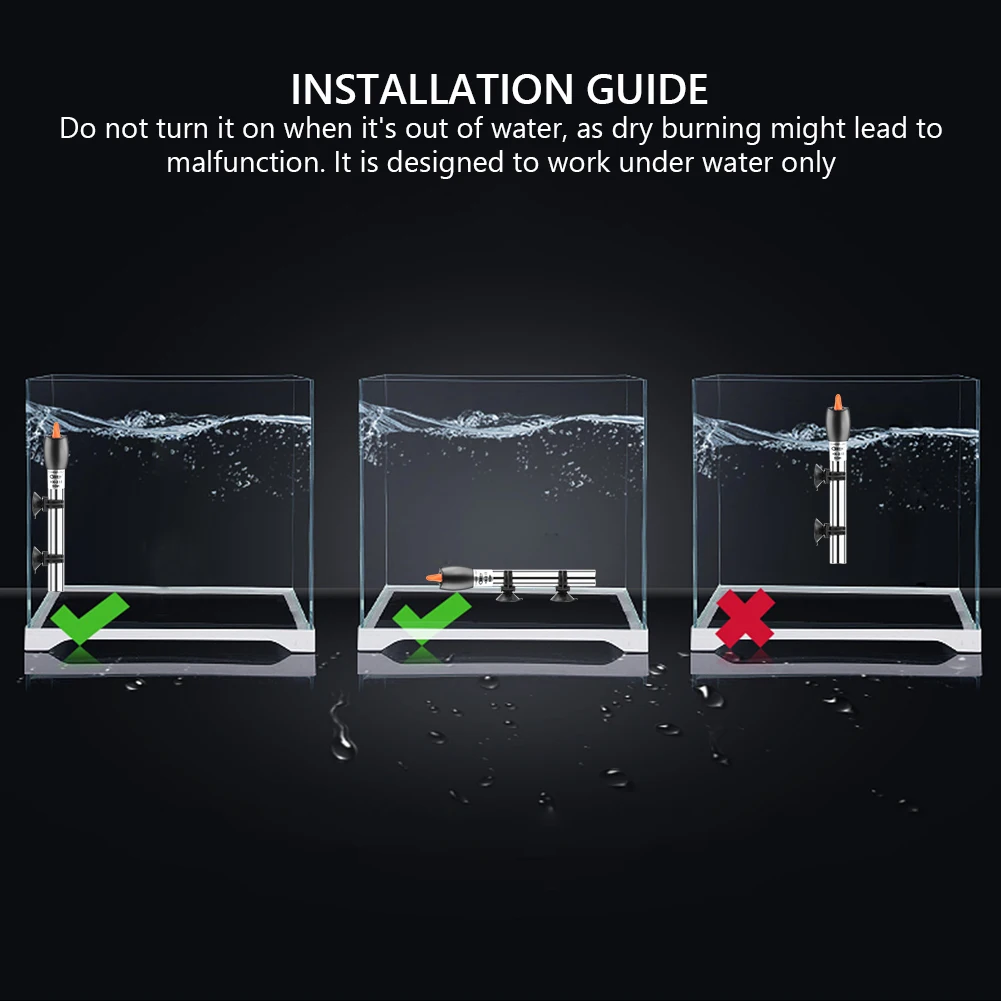 INSTALLATION GUIDE
Do not turn it on when it's out of water, as dry burning might lead to malfunction. It is designed to work under water only